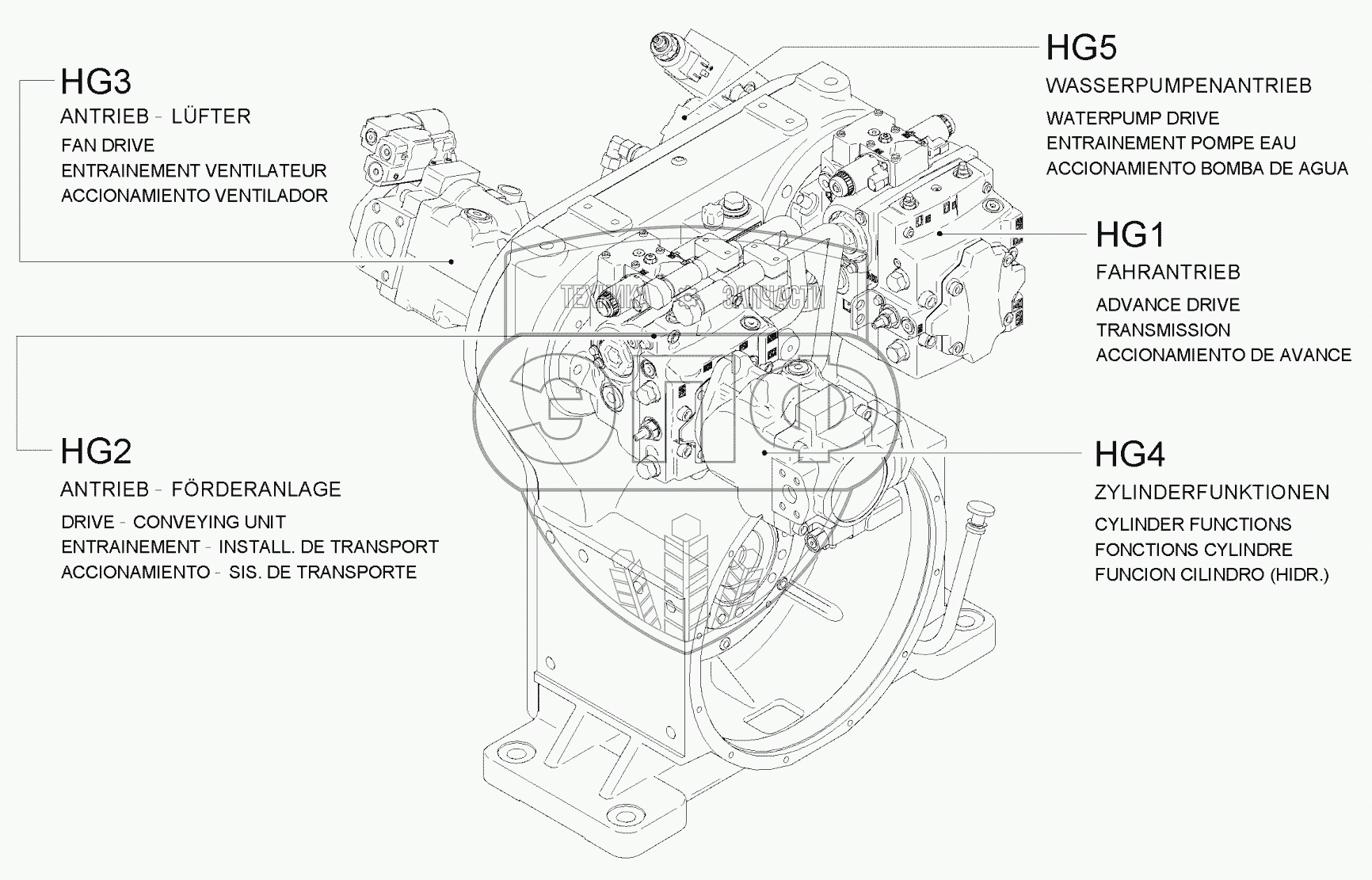 HG3
ANTRIEB - LÜFTER
FAN DRIVE
ENTRAINEMENT VENTILATEUR
ACCIONAMIENTO VENTILADOR

HG5
WASSERPUMPENANTRIEB
WATERPUMP DRIVE
ENTRAINEMENT POMPE EAU
ACCIONAMIENTO BOMBA DE AGUA

HG1
FAHRANTRIEB
ADVANCE DRIVE
TRANSMISSION
ACCIONAMIENTO DE AVANCE

ТЕХНИКА ЗАПЧАСТИ

HG2
ANTRIEB - FÖRDERANLAGE
DRIVE - CONVEYING UNIT
ENTRAINEMENT - INSTALL. DE TRANSPORT
ACCIONAMIENTO - SIS. DE TRANSPORTE

HG4
ZYLINDERFUNKTIONEN
CYLINDER FUNCTIONS
FONCTIONS CYLINDRE
FUNCION CILINDRO (HIDR.)