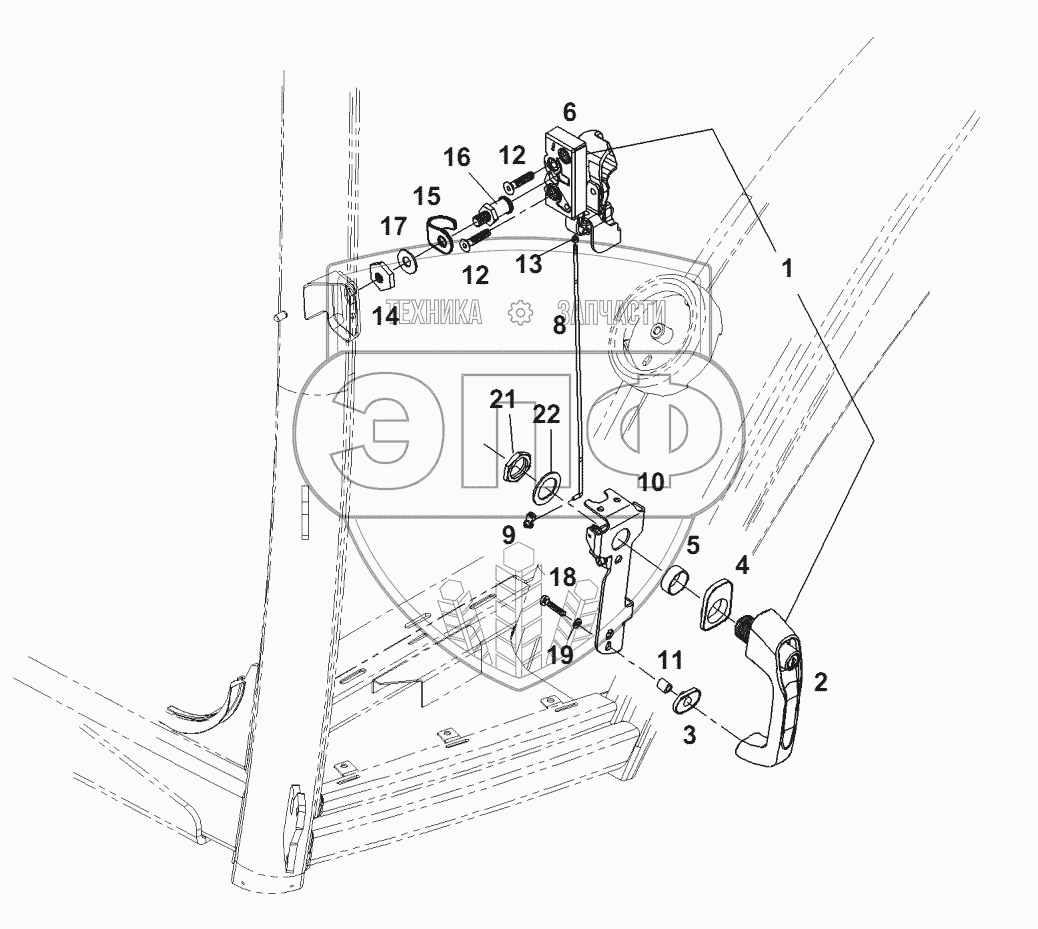 6
16
12
15
17
12
13
1
14
ТЕХНИКА ЗАПЧАСТИ
8
ЭПФ
21
22
10
9
5
4
18
19
11
2
3