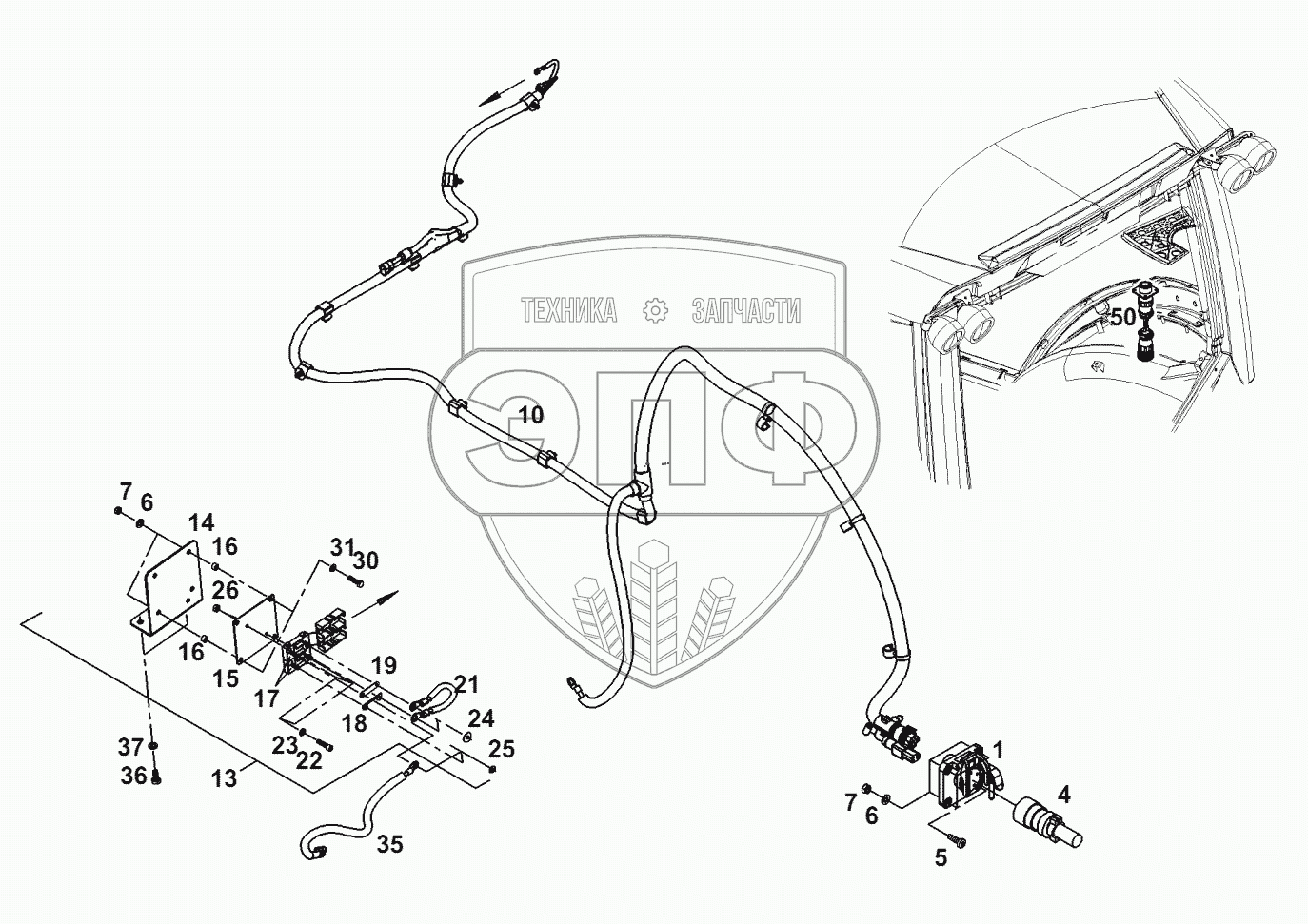 ТЕХНИКА ЗАПЧАСТИ
ЭПФ

50
10
7 6
14
16
31 30
26
16
15
17
19
21
18
24
23 22
25
37
36
13
35
1
7 6
4
5