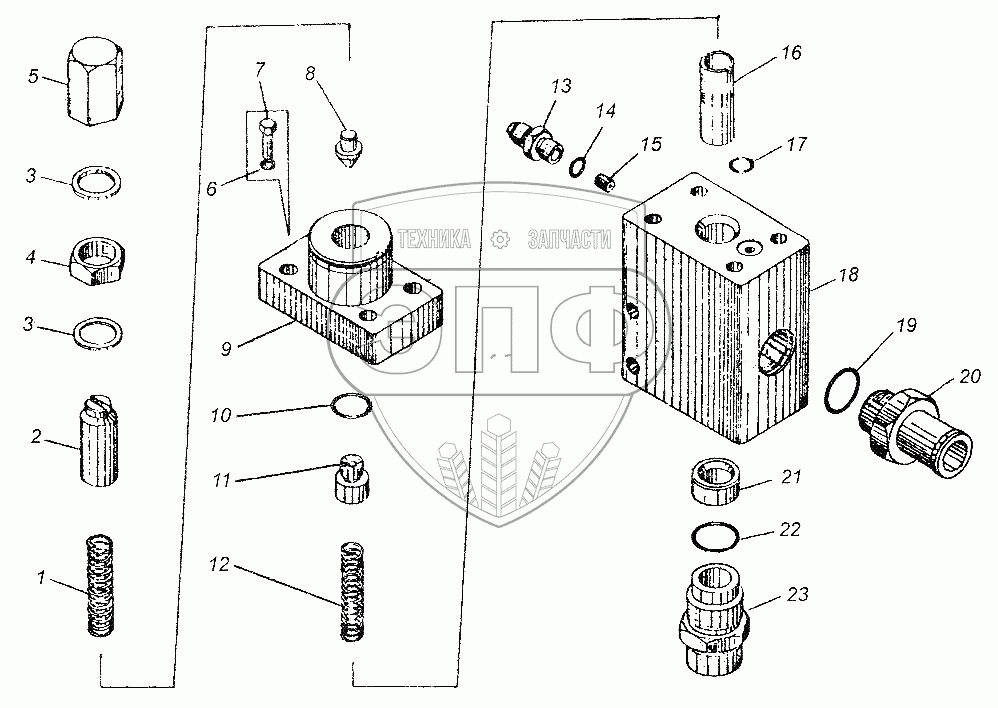 5
3
4
3
2
1
7
8
6
9
10
11
12
13
14
15
16
17
18
19
20
21
22
23
ТЕХНИКА ЗАПЧАСТИ
ОПФ