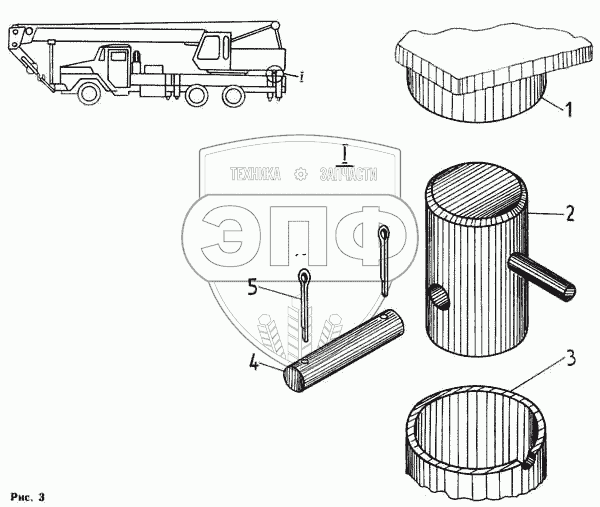 I

1

I

ТЕХНИКА ЗАПЧАСТИ

ЭПФ

2

5

4

3

Рис. 3