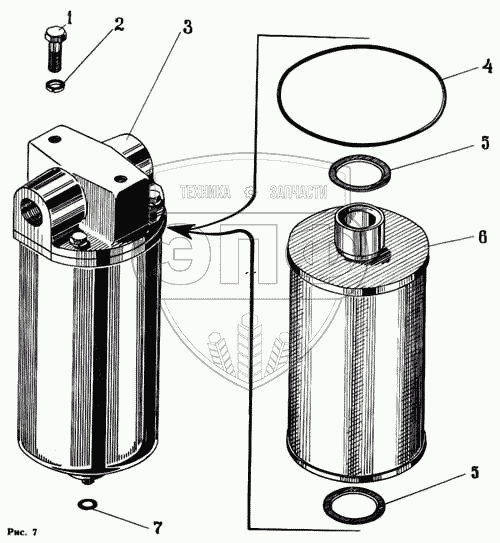 1
2
3
4
5
ТЕХНИКА ЗАПЧАСТИ
ЭП
6
5
7
Рис. 7