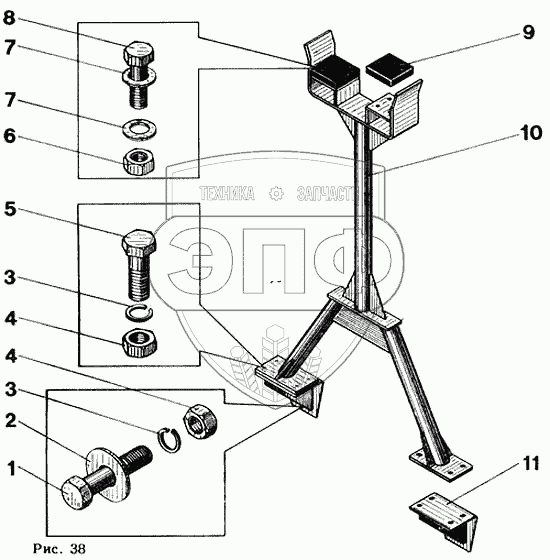 8
7
7
6
5
3
4
4
3
2
1
9
10
11
ТЕХНИКА ЗАПЧАСТИ
ЭПФ
Рис. 38