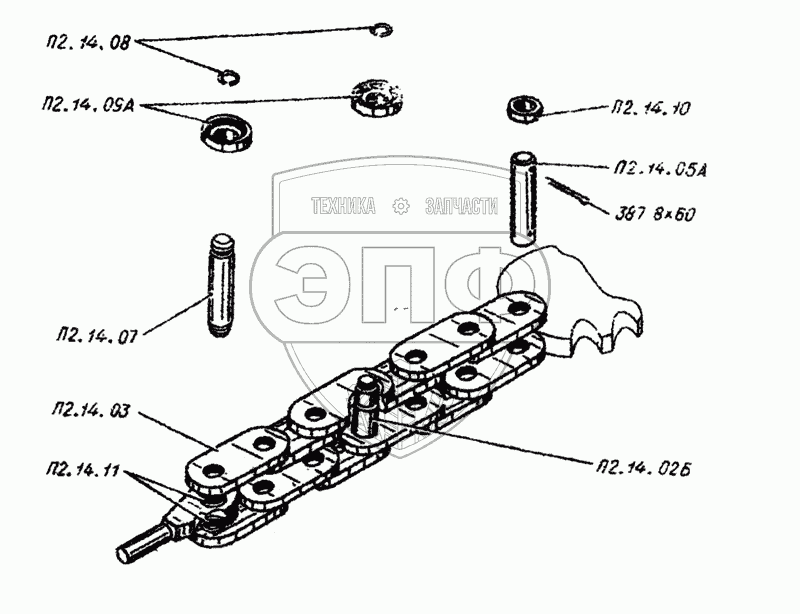 П2.14.08

П2.14.09А

П2.14.10

П2.14.05А

387 8×60

ТЕХНИКА ЗАПЧАСТИ

ЭПФ

П2.14.07

П2.14.03

П2.14.11

П2.14.02Б