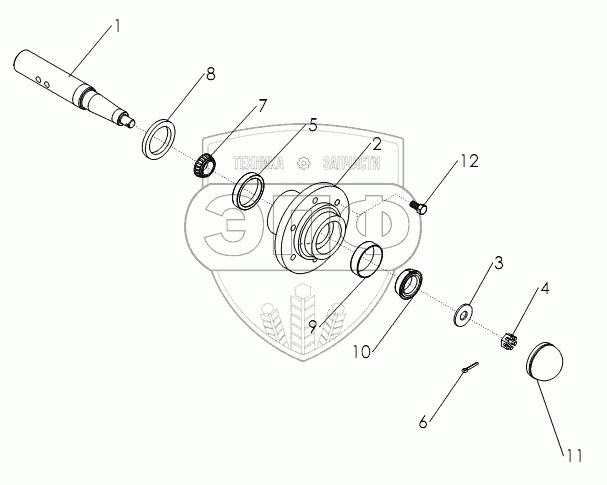 1
8
7
5
2
12
ТЕХНИКА ЗАПЧАСТИ
ЭТФ
3
4
9
10
6
11