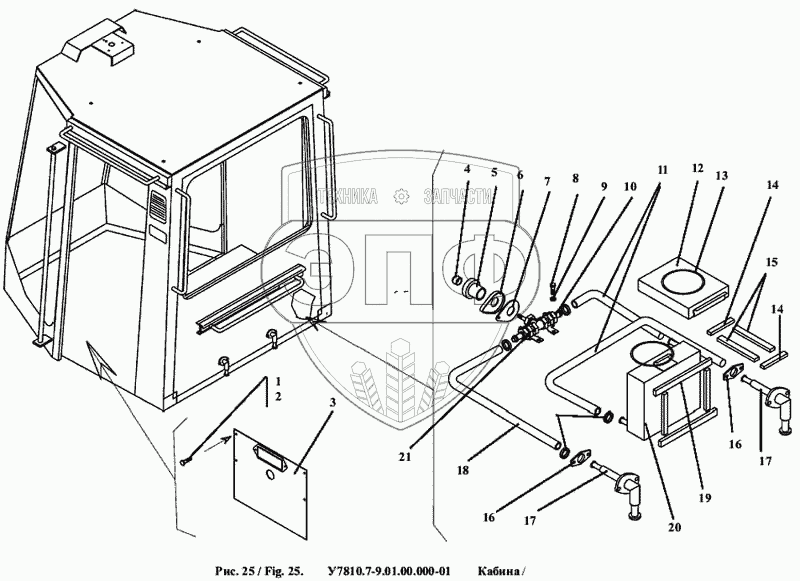 ТЕХНИКА ЗАПЧАСТИ
ЭПФ

4 5 6 7 8 9 10 11 12 13 14
15
14
1
2
3
21
18
16
17
20
19
16
17

Рис. 25 / Fig. 25. У7810.7-9.01.00.000-01 Кабина /