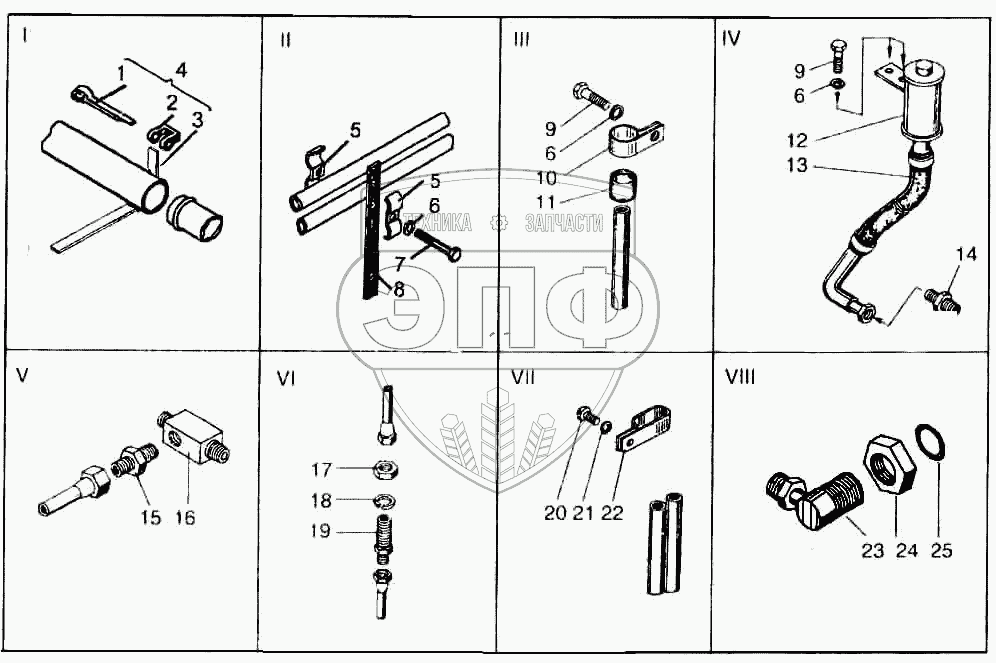 I
1 4
2
3

II
5
5
6
7
8

III
9
6
10
11

IV
9
6
12
13
14

ТЕХНИКА ЗАПЧАСТИ
ЭПФ

V
15 16

VI
17
18
19

VII
20 21 22

VIII
23 24 25