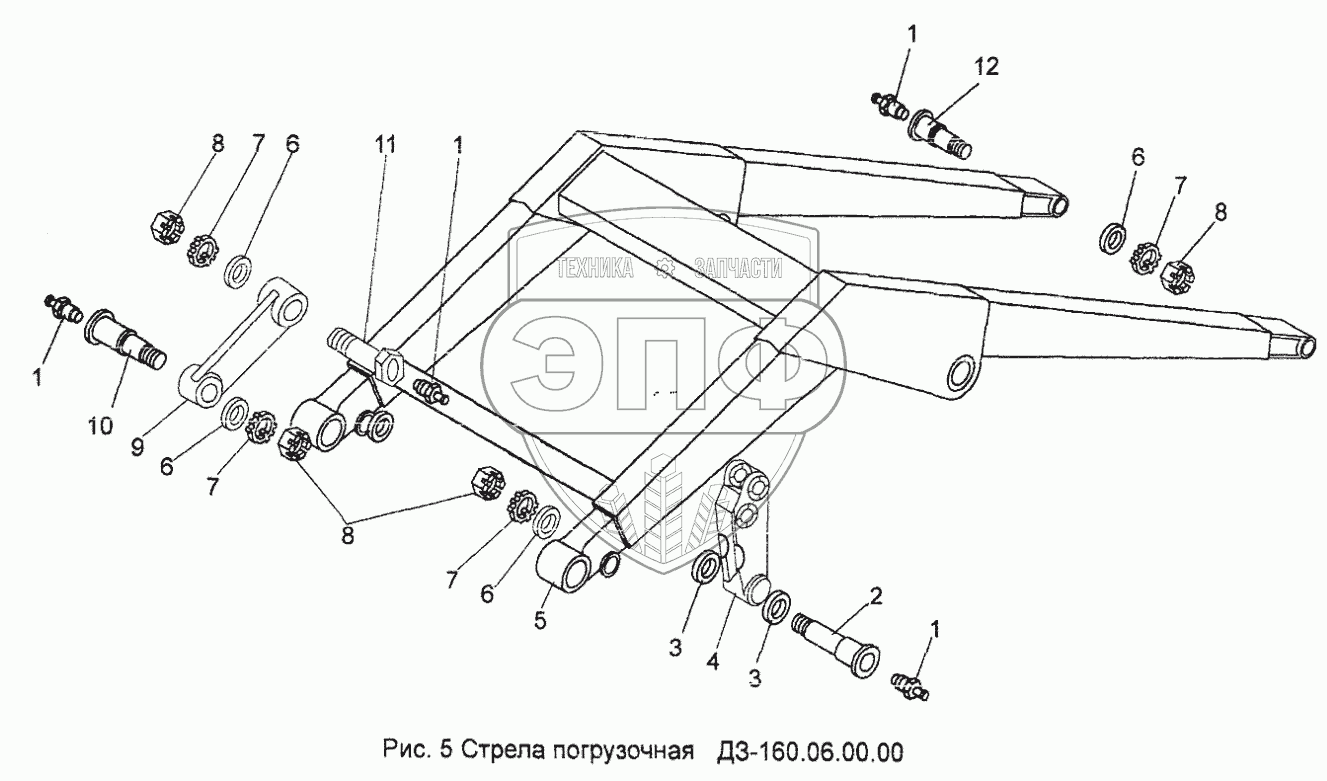 1
12
8
7
6
11
1
6
7
8
ТЕХНИКА ЗАПЧАСТИ
ЭПФ
1
10
9
6
7
8
7
6
5
3
4
3
2
1

Рис. 5 Стрела погрузочная ДЗ-160.06.00.00