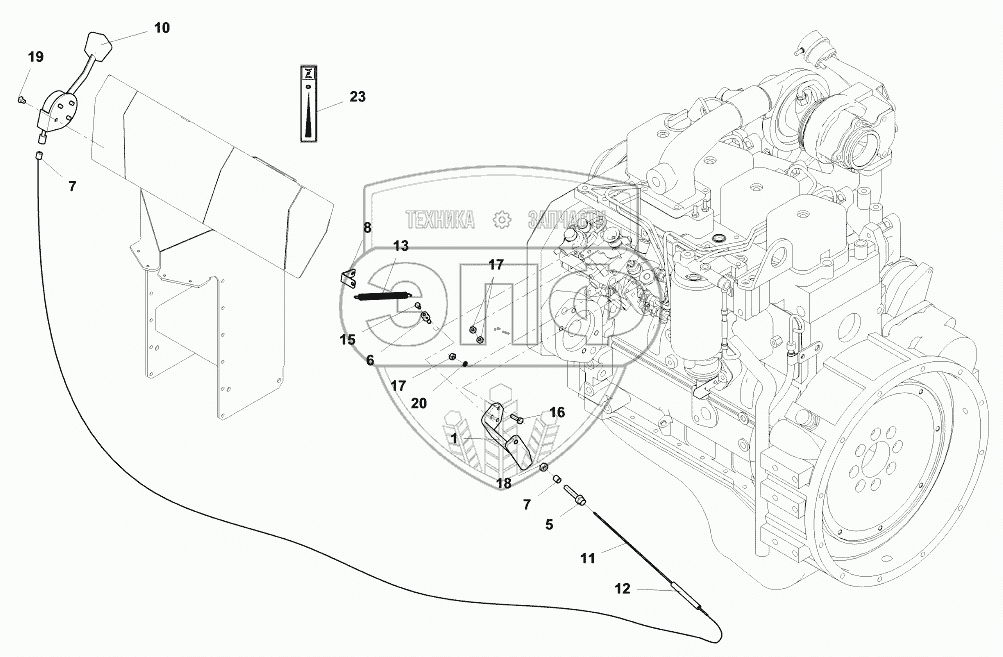 10
19
23
7
ТЕХНИКА ЗАПЧАСТИ
8
13
17
15
6
17
20
16
1
18
7
5
11
12