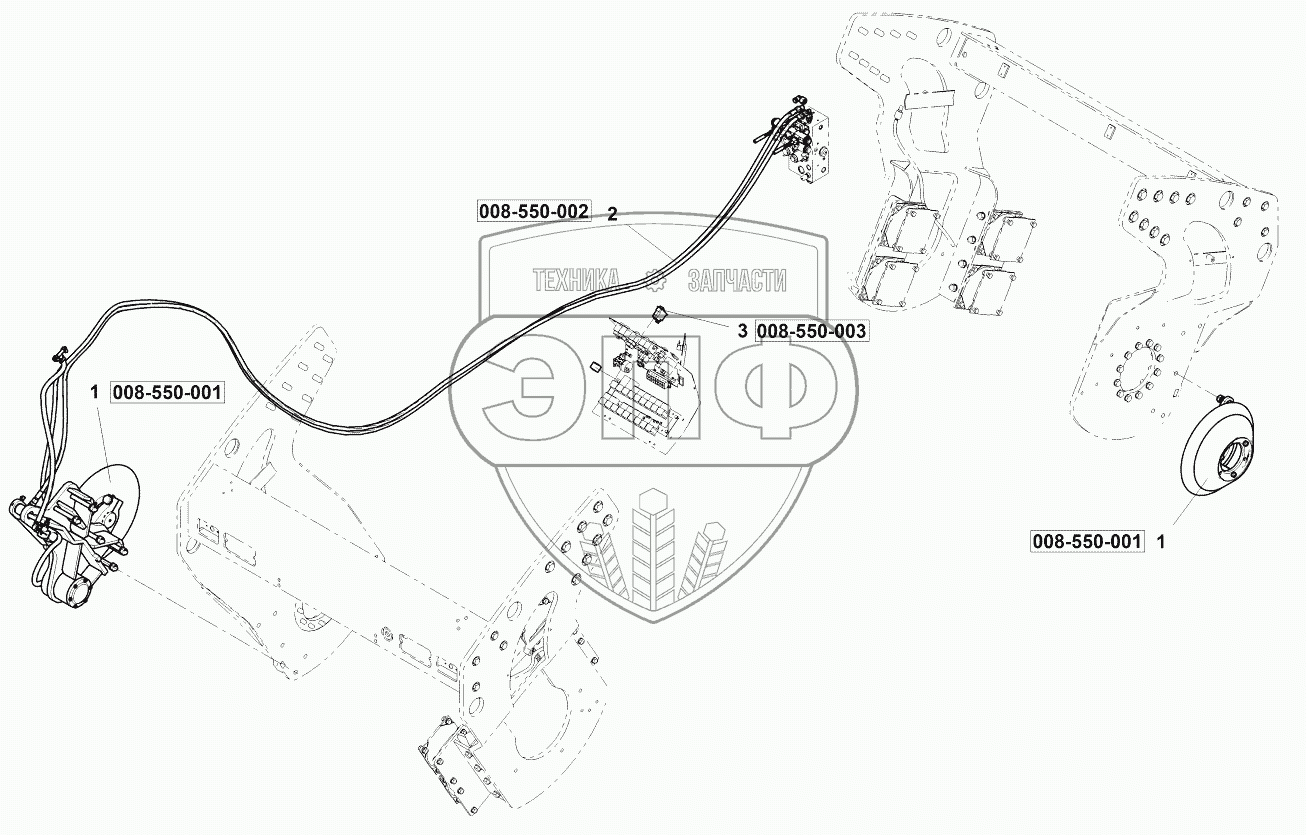 008-550-002 2

ТЕХНИКА ЗАПЧАСТИ

3 008-550-003

ЭПФ

1 008-550-001

008-550-001 1