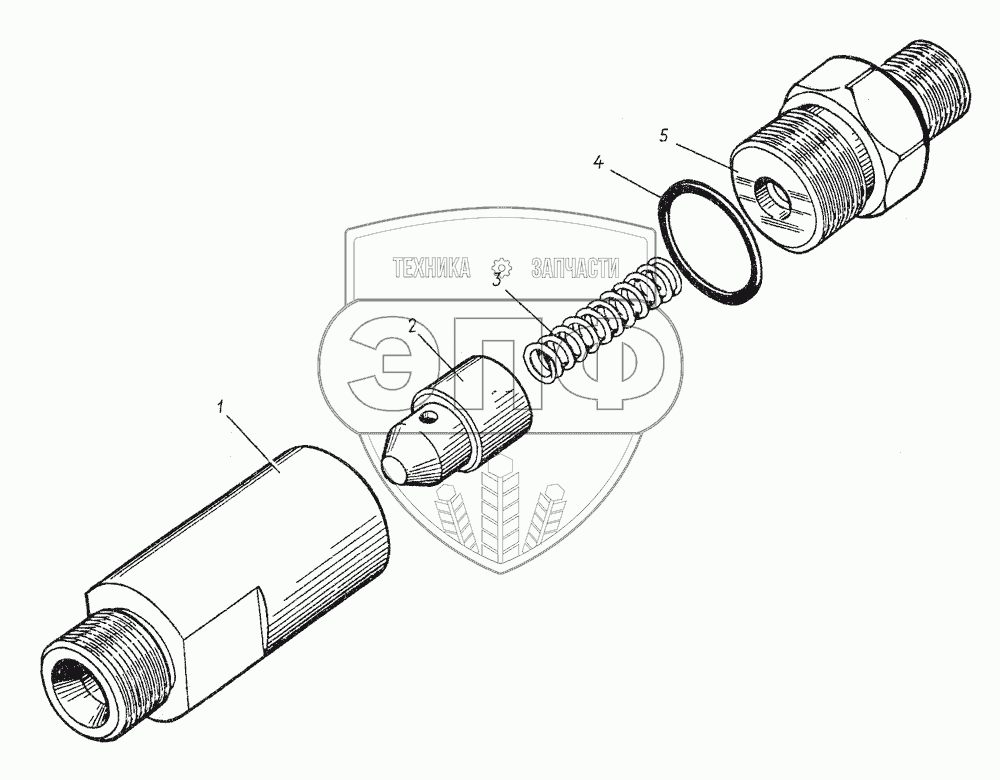 5
4
ТЕХНИКА ЗАПЧАСТИ
3
2
ЭПФ
1