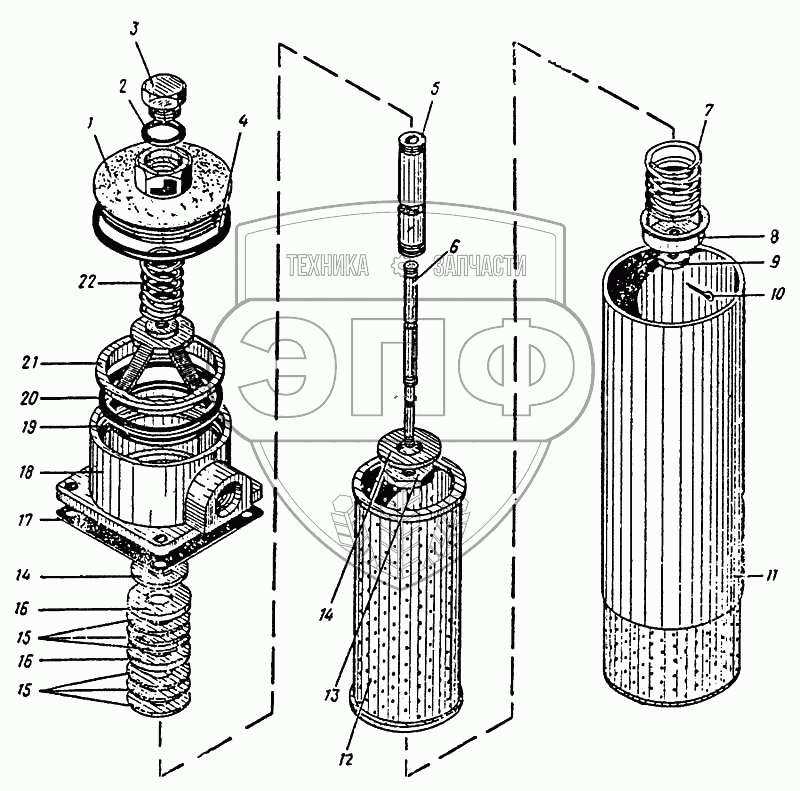 3
2
1
4
22
21
20
19
18
17
14
16
15
16
15
5
6
ТЕХНИКА ЗАПЧАСТИ
ЭПФ
14
13
12
7
8
9
10
11