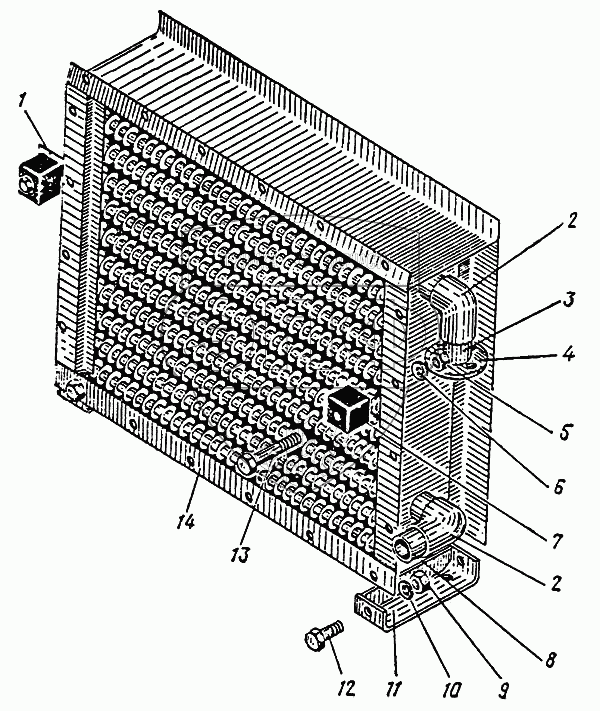 1
2
3
4
5
6
7
2
8
9
10
11
12
13
14