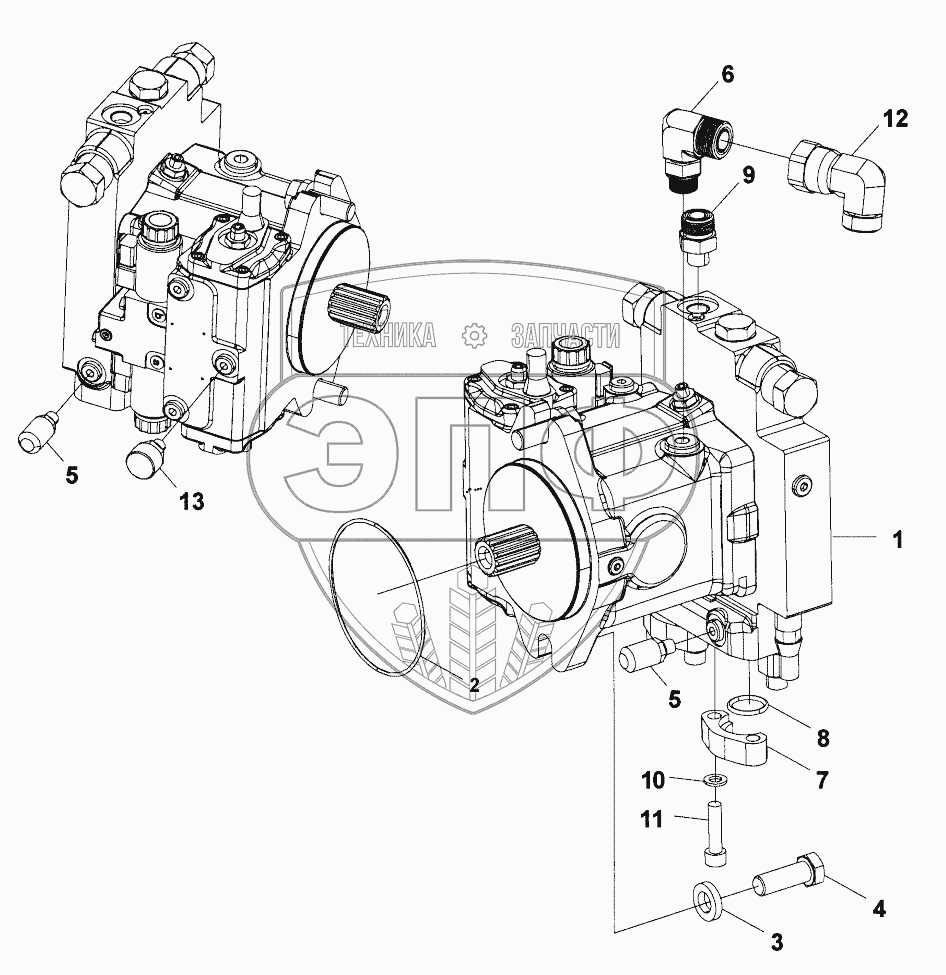 6
12
9
ТЕХНИКА ЗАПЧАСТИ
ЭПФ
5
13
1
2
5
8
7
10
11
4
3