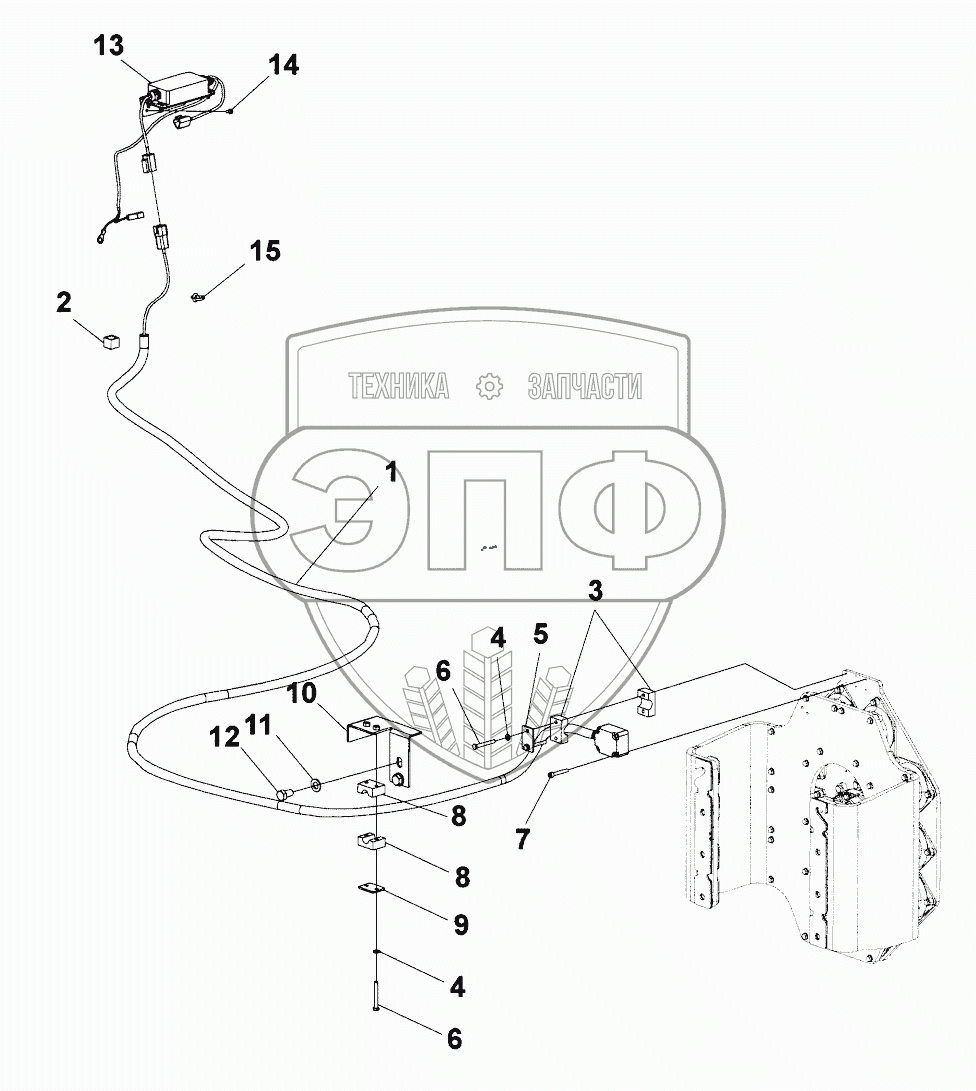 13
14
15
2
ТЕХНИКА ЗАПЧАСТИ
ЭПФ
1
3
4
5
6
10
11
12
8
7
8
9
4
6