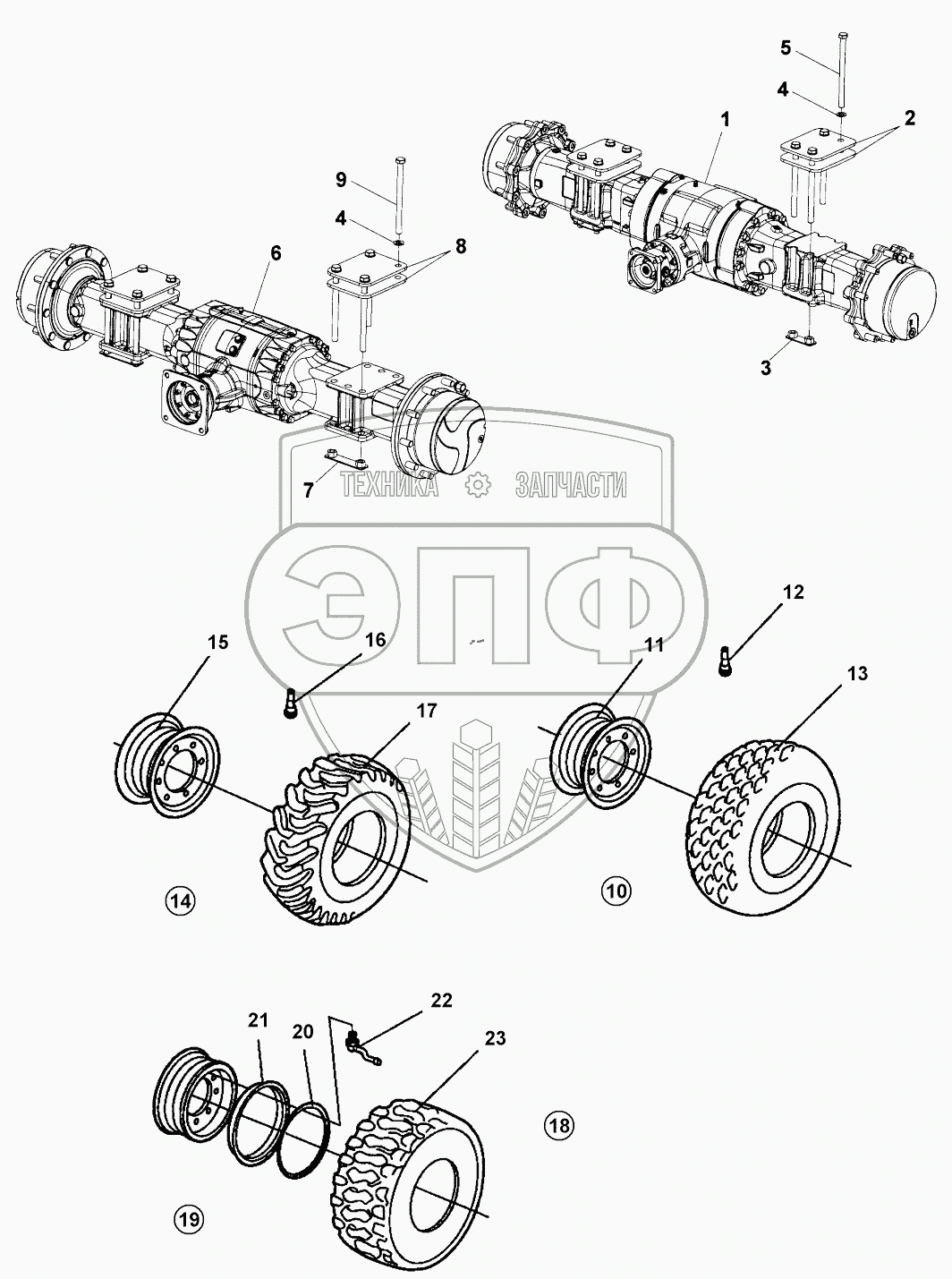 5
4
1
2
9
4
6
8
3
7
ТЕХНИКА ЗАПЧАСТИ
ЭПФ
12
15
16
11
13
17
14
10
22
21
20
23
18
19