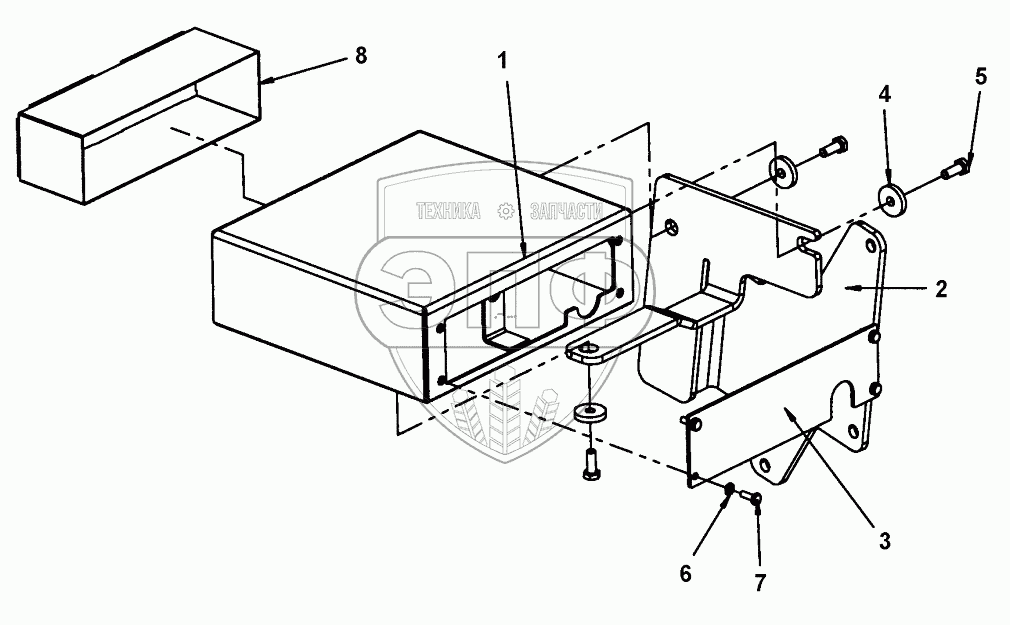 8
1
4
5
ТЕХНИКА ЗАПЧАСТИ
ЭПФ
2
3
6
7