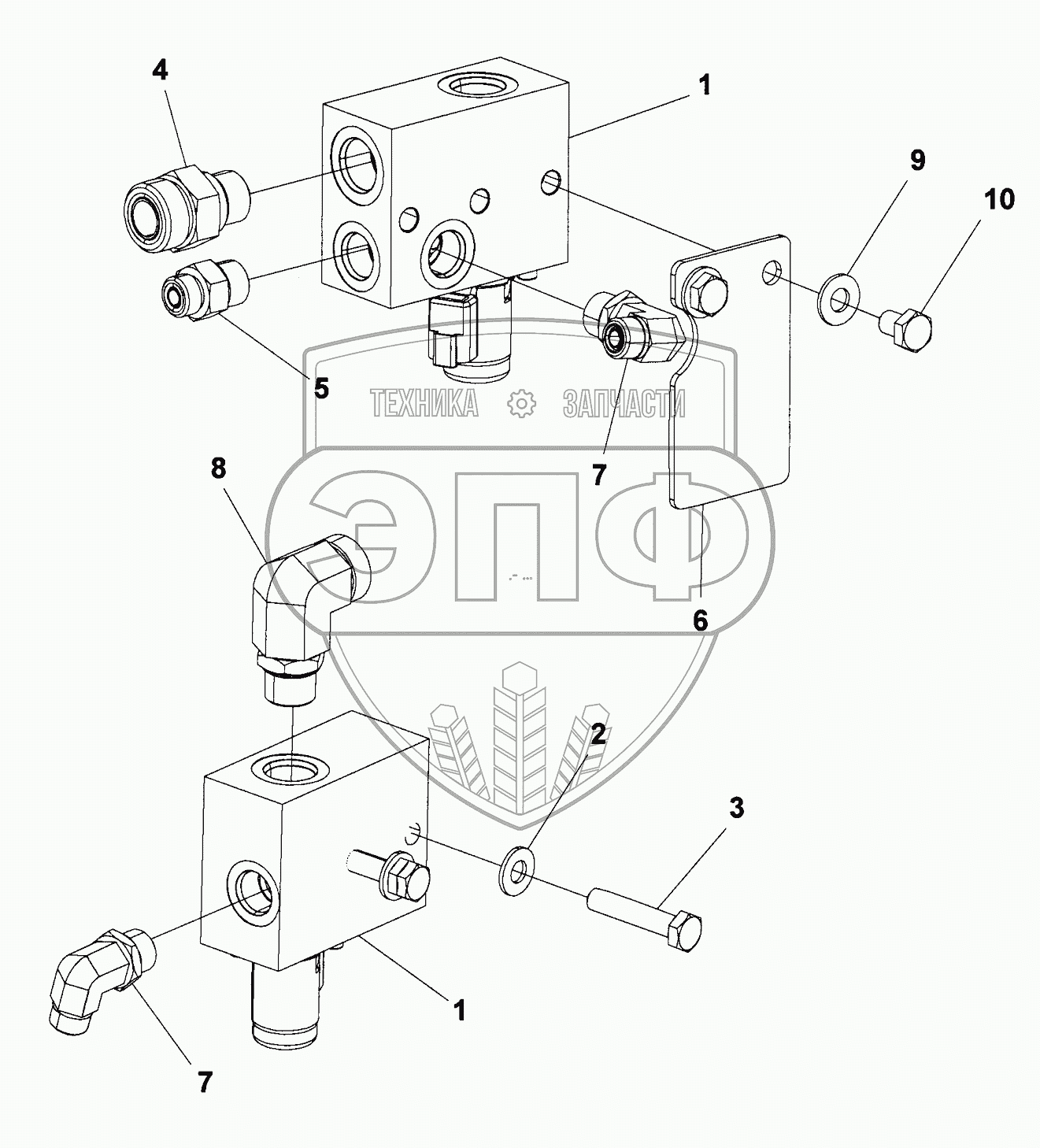 4
1
9
10
5
ТЕХНИКА ЗАПЧАСТИ
7
8
ЭПФ
6
2
3
1
7