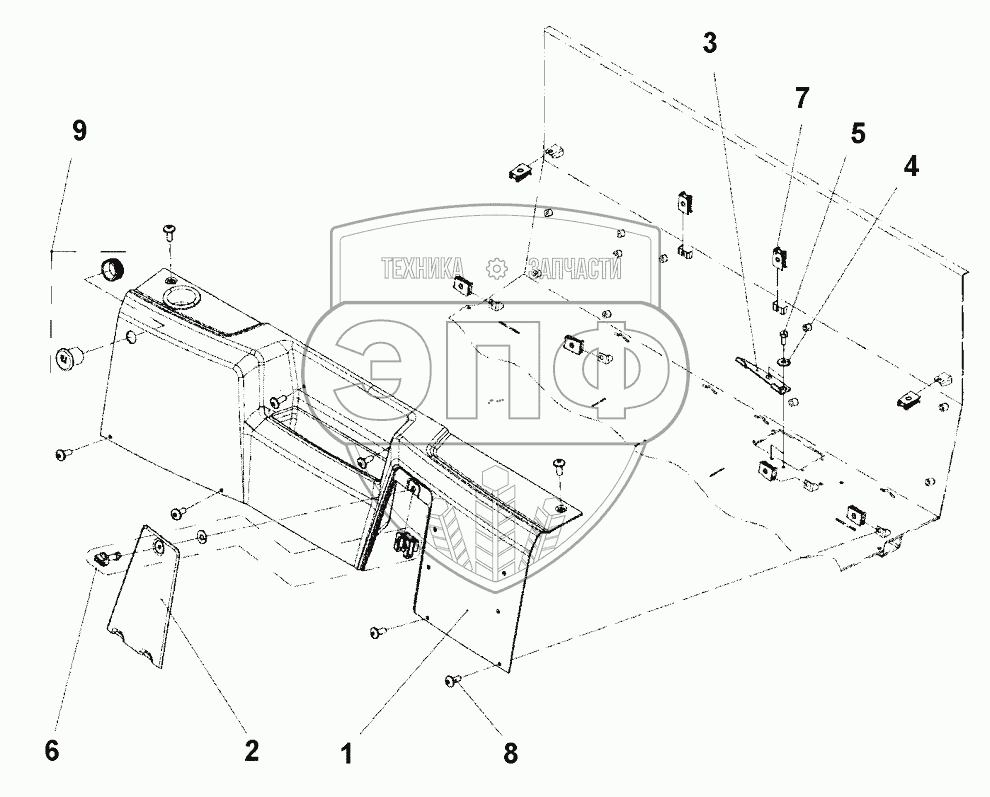 3
7
5
4
9
ТЕХНИКА ЗАПЧАСТИ
ЭПФ
6
2
1
8