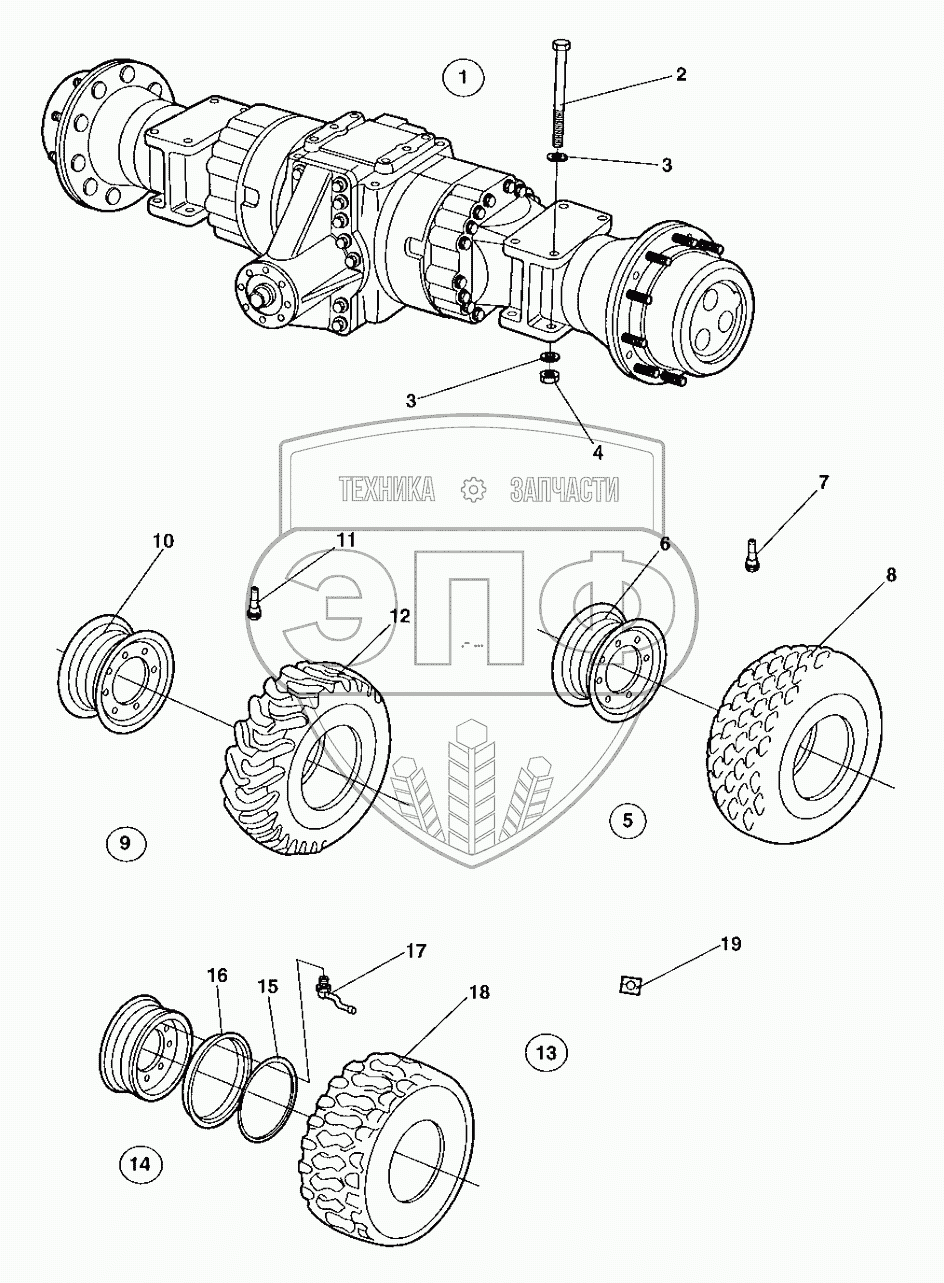 1
2
3
3
4
ТЕХНИКА ЗАПЧАСТИ
ЭПФ
7
10
11
6
8
12
9
5
17
19
16
15
18
13
14