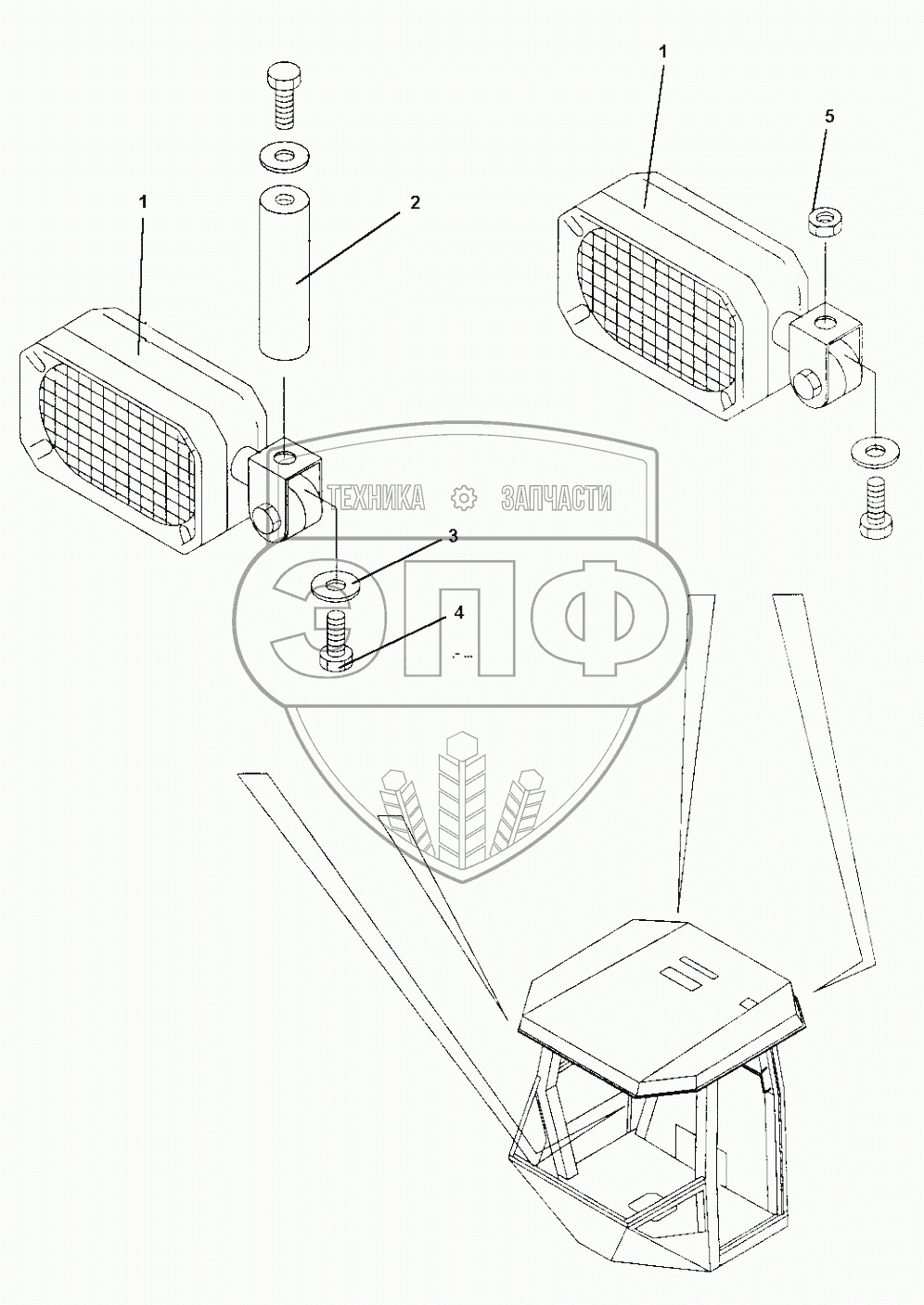 1
5
1
2
ТЕХНИКА ЗАПЧАСТИ
3
ЭПФ
4