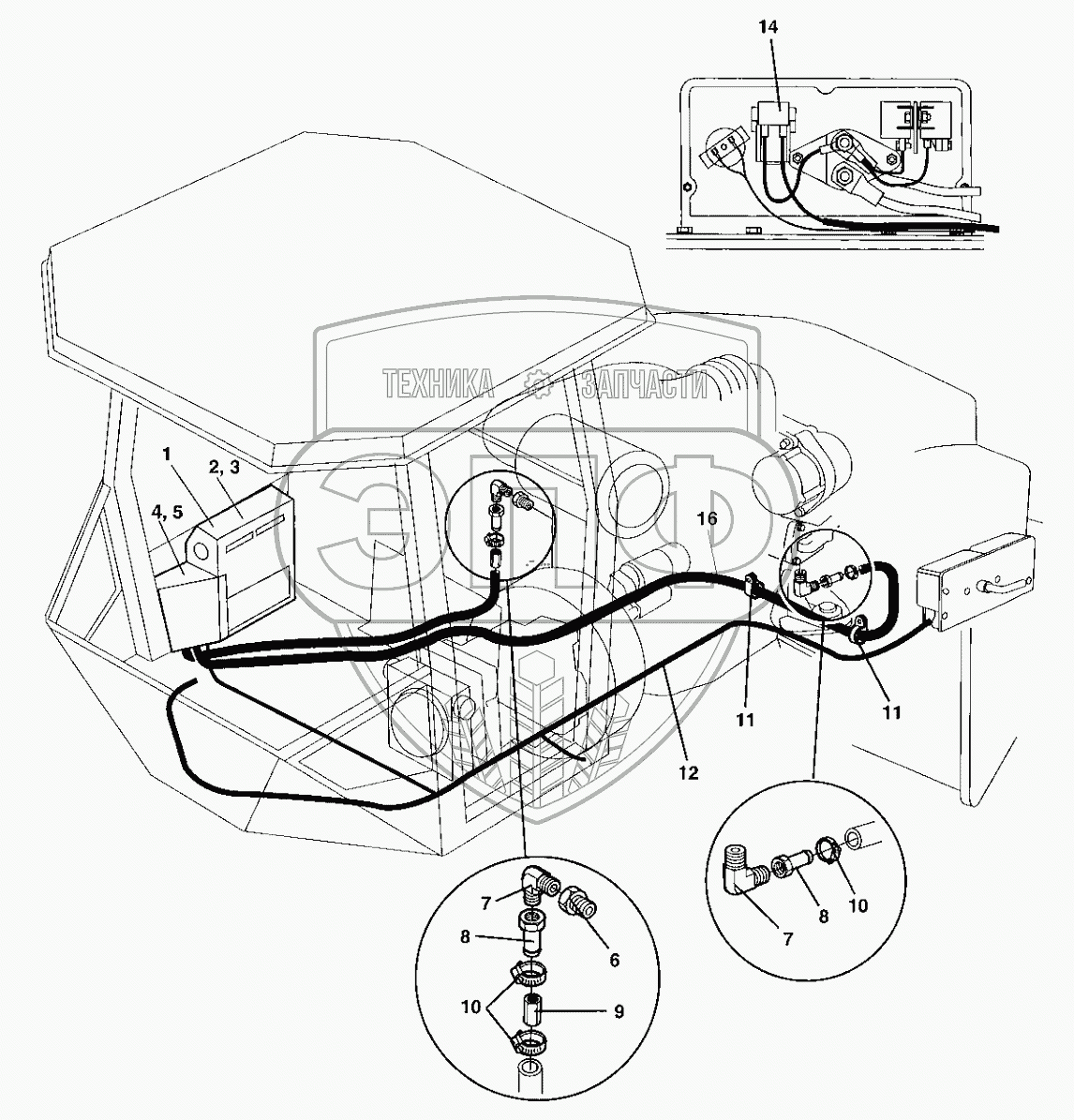 14

ТЕХНИКА ЗАПЧАСТИ

ЭПФ

1
2, 3
4, 5
16
11
11
12
7
8
6
10
9
7
8
10