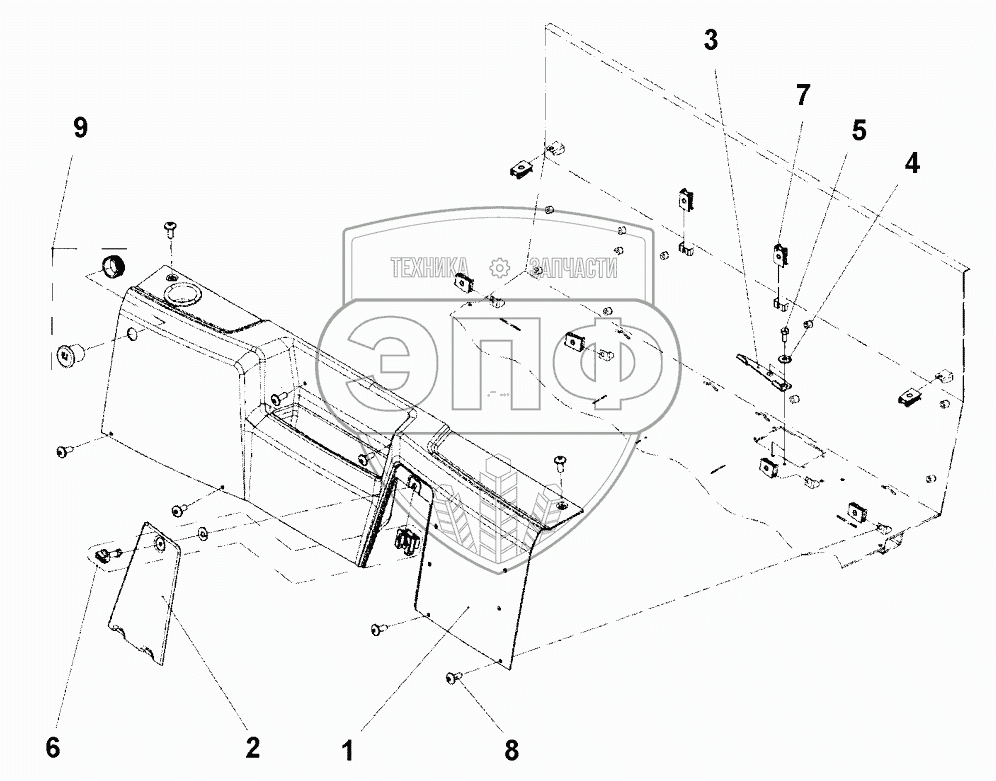 3
7
5
4
9
ТЕХНИКА ЗАПЧАСТИ
ЭПФ
6
2
1
8