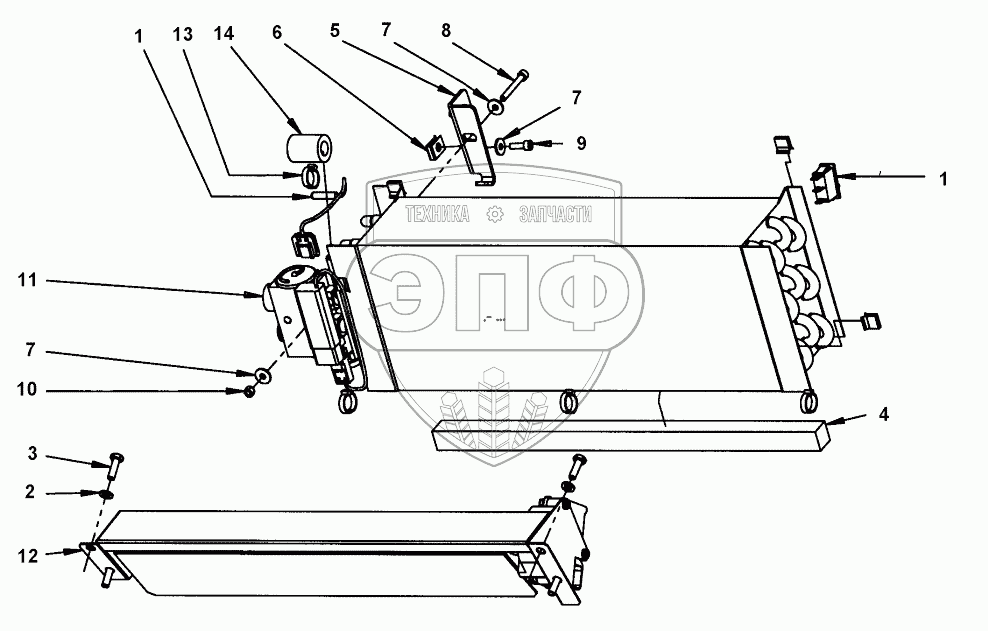 1
13
14
6
5
7
8
7
9
1
ТЕХНИКА ЗАПЧАСТИ
ЭПФ
11
7
10
4
3
2
12