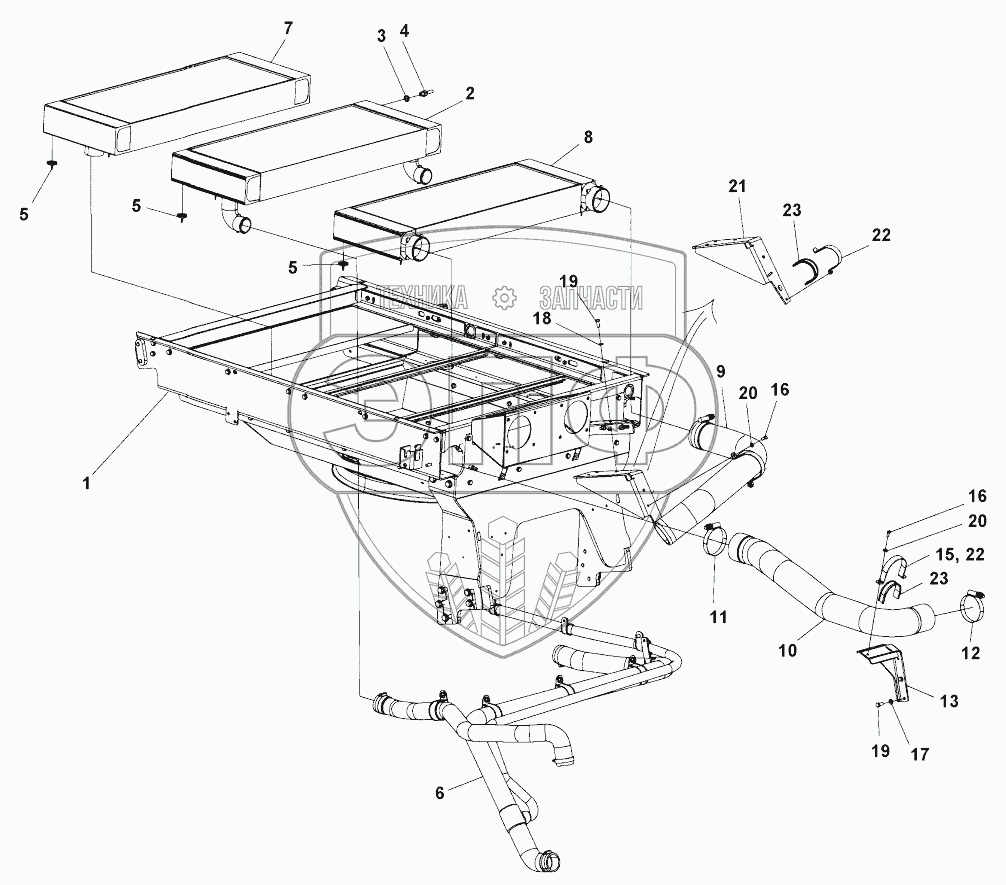 7
3
4
2
8
5
5
5
21
23
22
ТЕХНИКА ЗАПЧАСТИ
19
18
9
20
16
1
16
20
15, 22
23
11
10
12
13
19
17
6