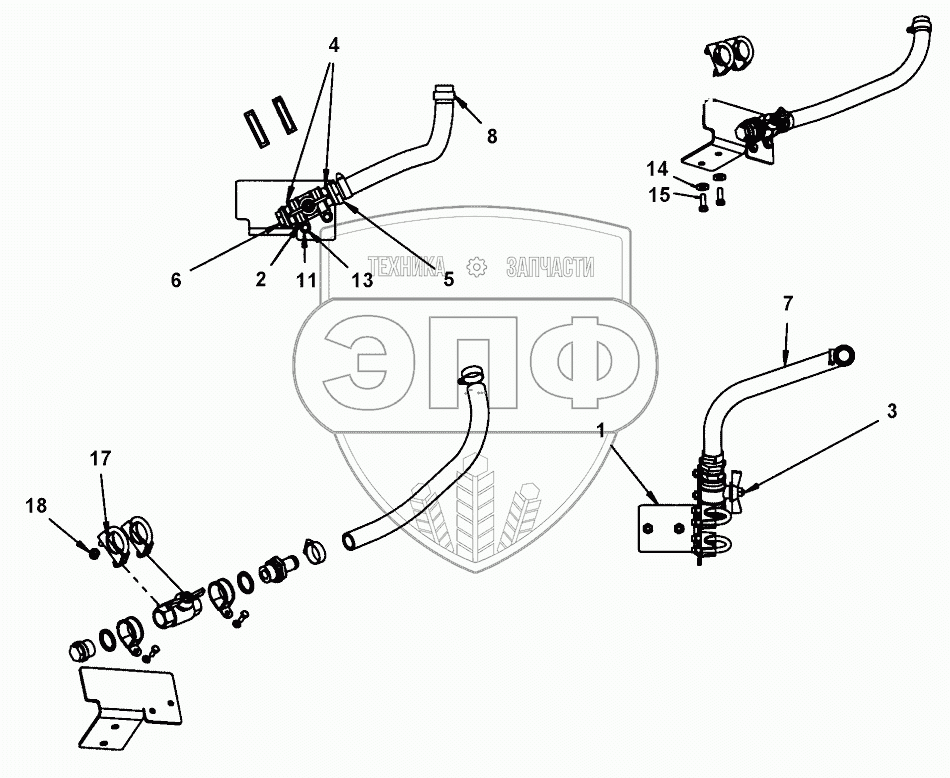 4
8
14
15
6
2
11
13
5
ТЕХНИКА ЗАПЧАСТИ
ЭПФ
7
3
1
17
18