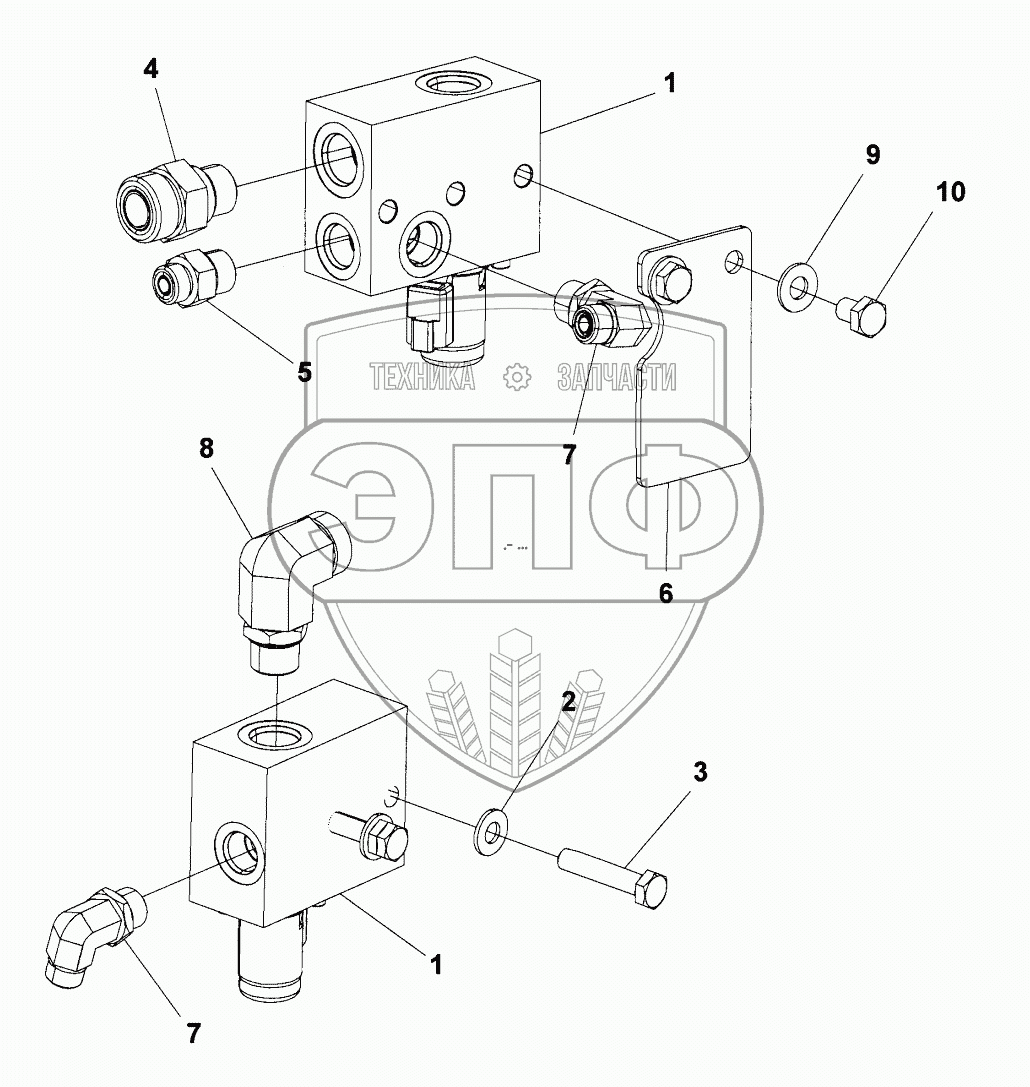 4
1
9
10
5
ТЕХНИКА ЗАПЧАСТИ
7
8
ЭПФ
6
2
3
1
7