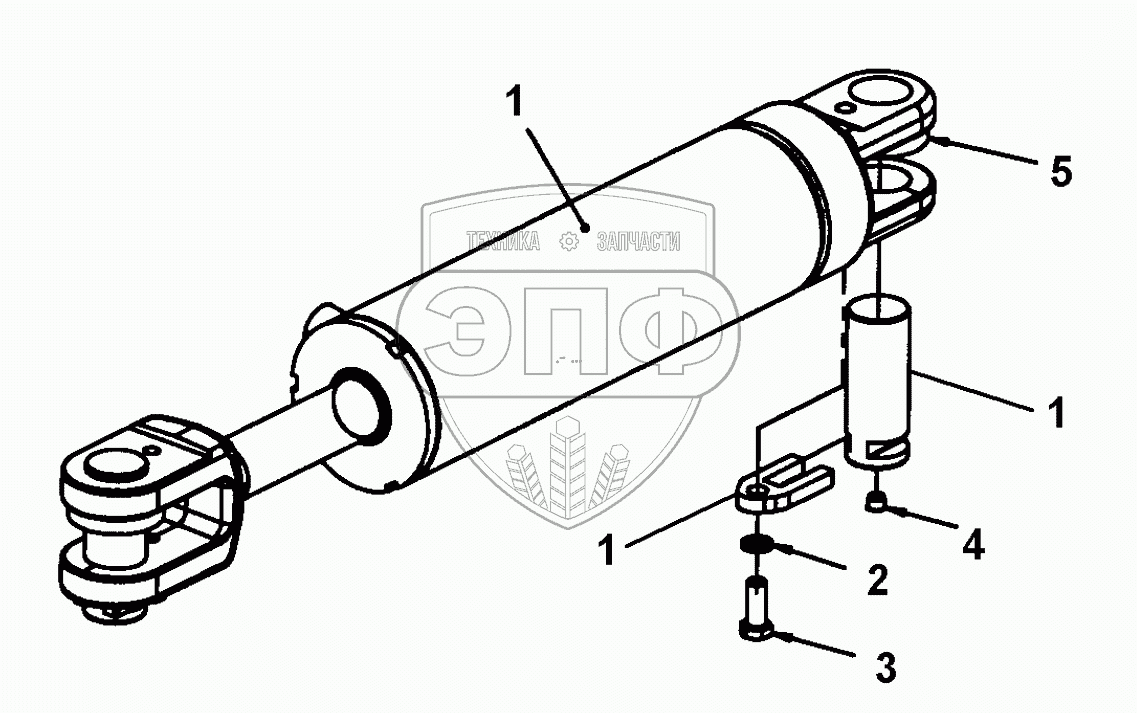 1
5
ТЕХНИКА ЗАПЧАСТИ
ЭПФ
1
1
4
2
3