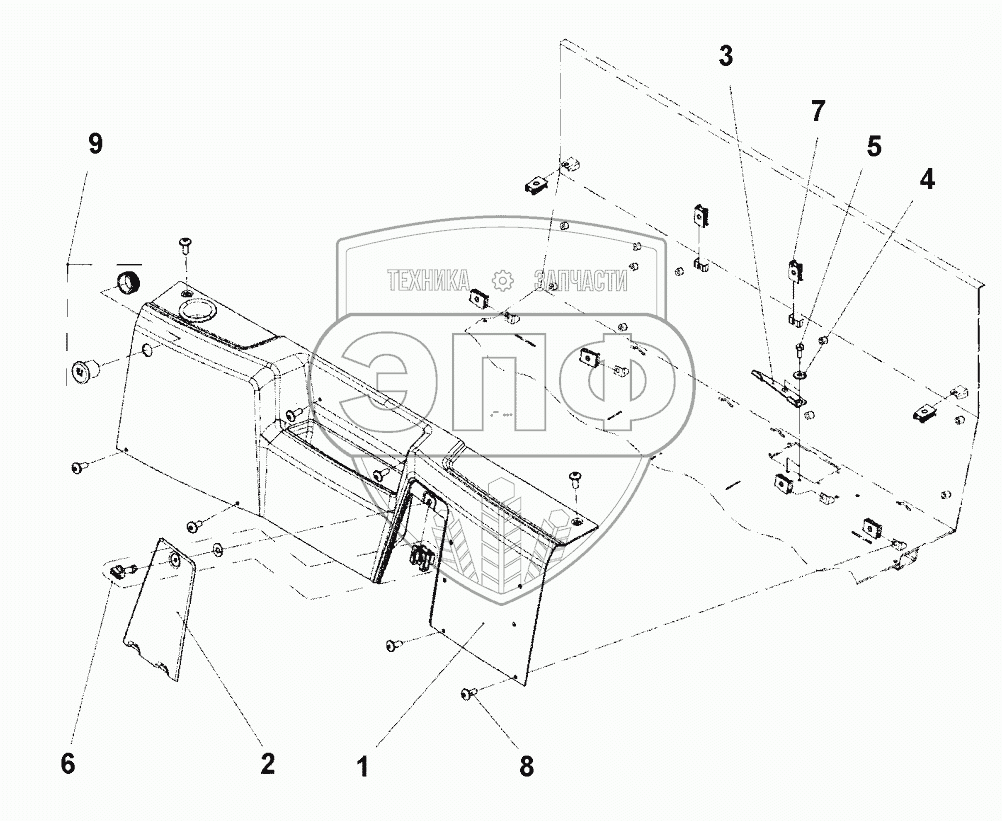 3
7
5
4
9
ТЕХНИКА ЗАПЧАСТИ
ЭПФ
6
2
1
8