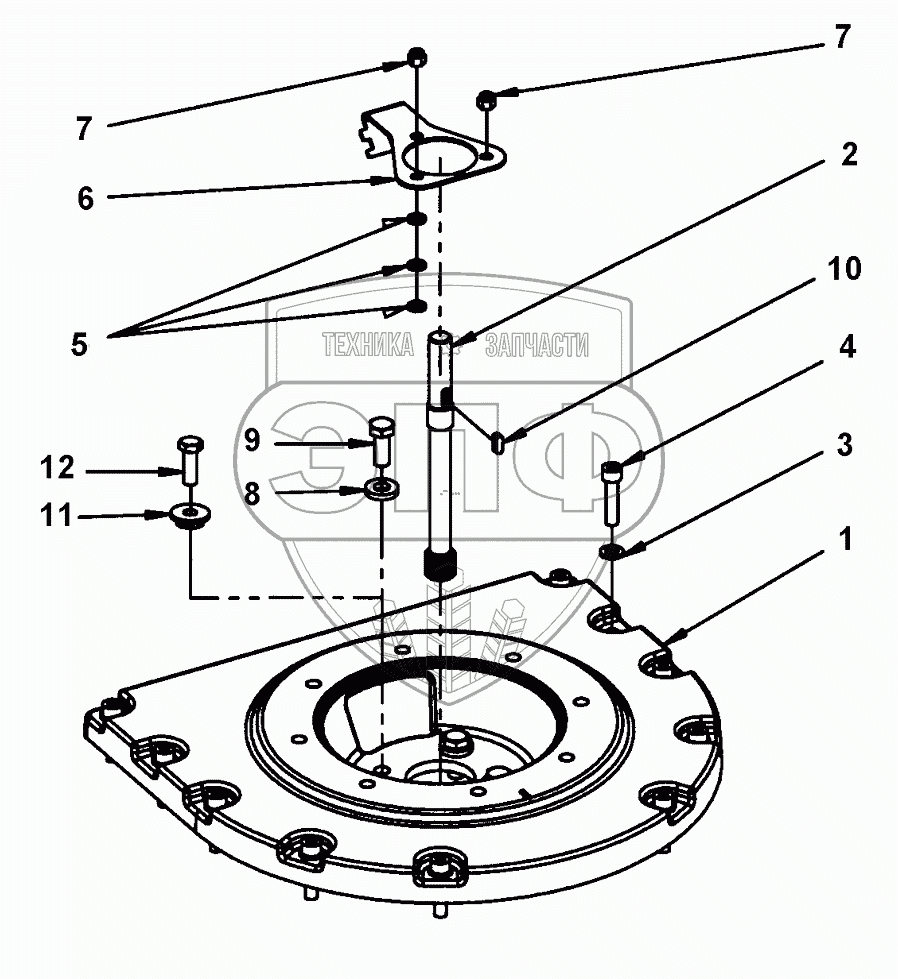 7
7
6
2
10
5
ТЕХНИКА ЗАПЧАСТИ
ЭПФ
4
9
3
12
8
11
1