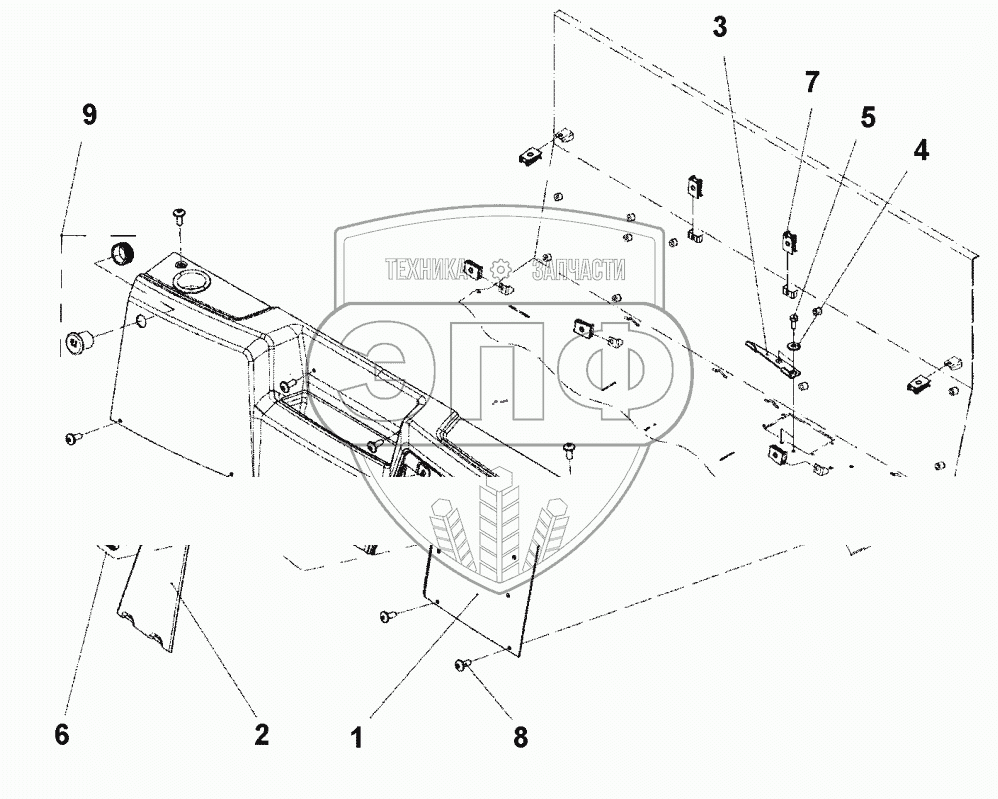 3
7
5
4
9
ТЕХНИКА ЗАПЧАСТИ
ЭПФ
6
2
1
8