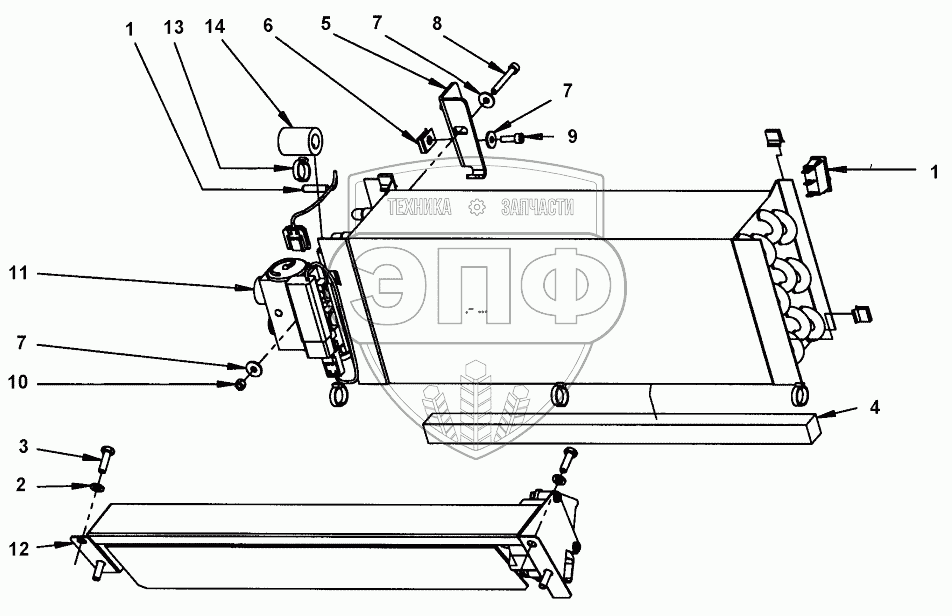 1
13
14
6
5
7
8
7
9
1
ТЕХНИКА ЗАПЧАСТИ
ЭПФ
11
7
10
4
3
2
12