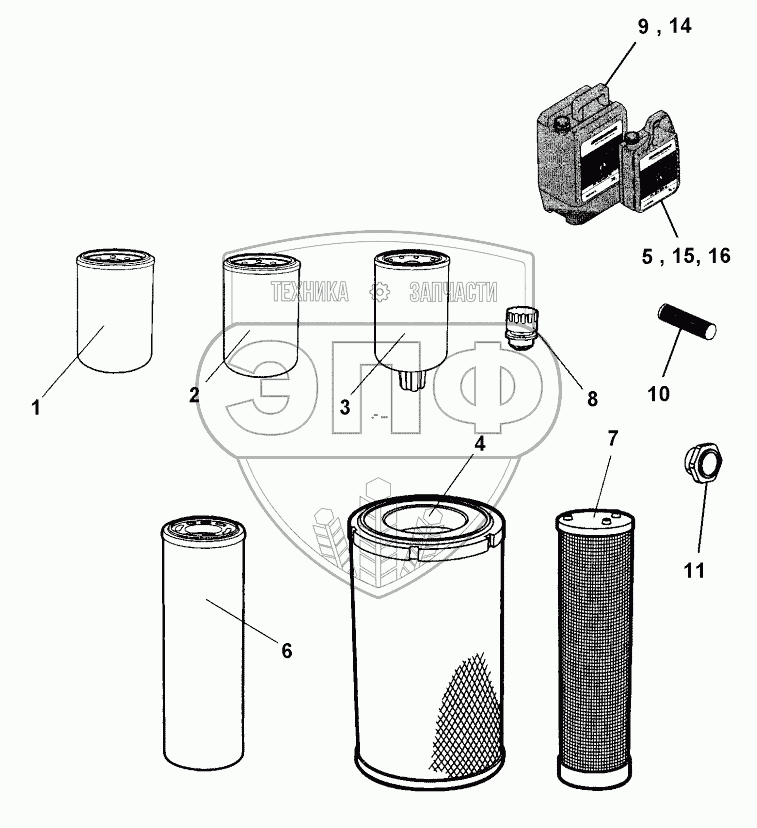 9 , 14

5 , 15, 16

ТЕХНИКА ЗАПЧАСТИ

ЭПФ

1

2

3

8

10

4

7

11

6