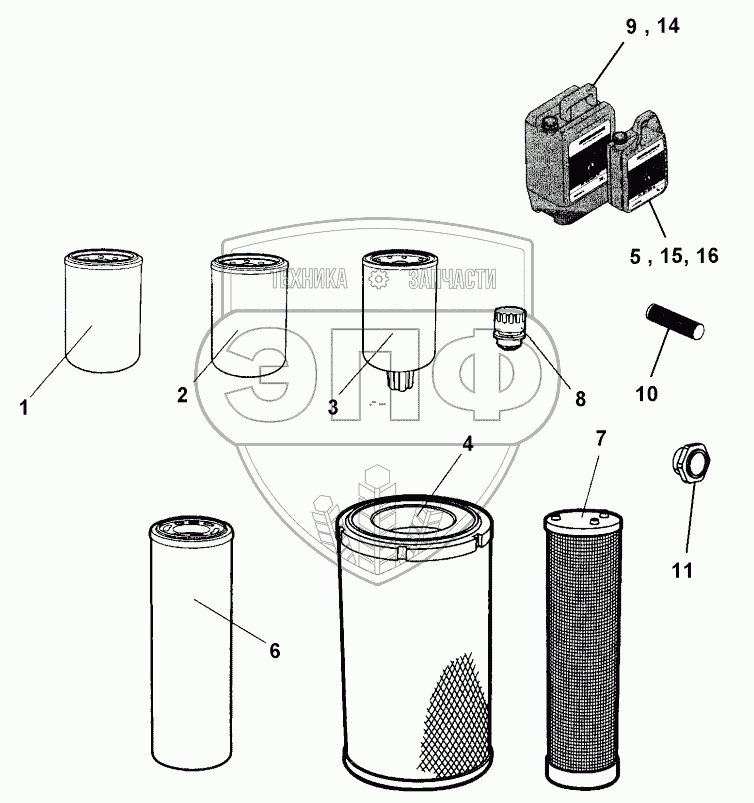 9 , 14

5 , 15, 16

ТЕХНИКА ЗАПЧАСТИ

ЭПФ

1

2

3

8

10

4

7

11

6