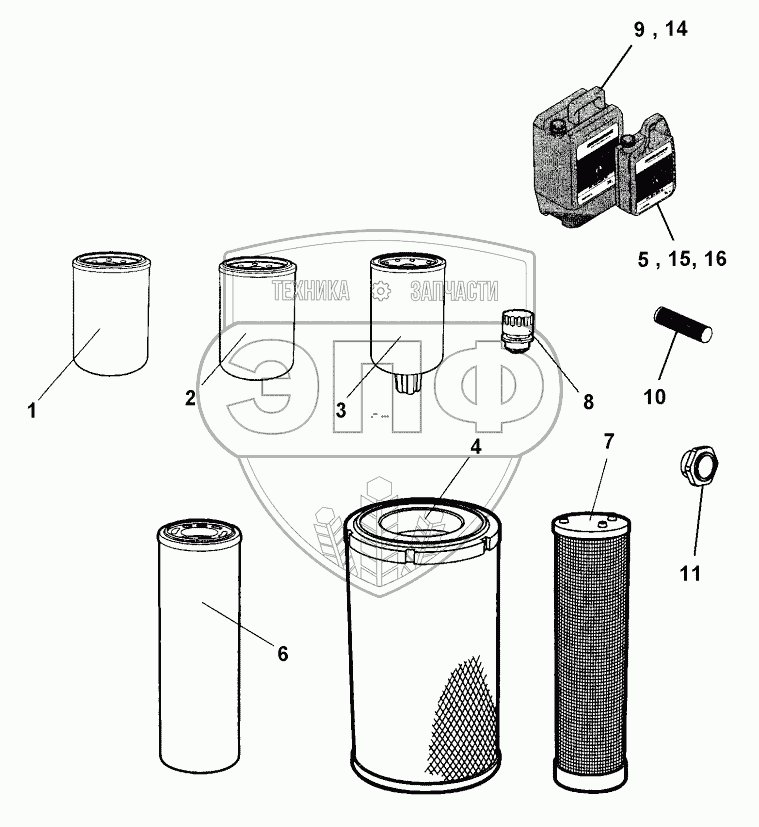 9 , 14

5 , 15, 16

ТЕХНИКА ЗАПЧАСТИ

ЭПФ

1

2

3

8

10

4

7

11

6