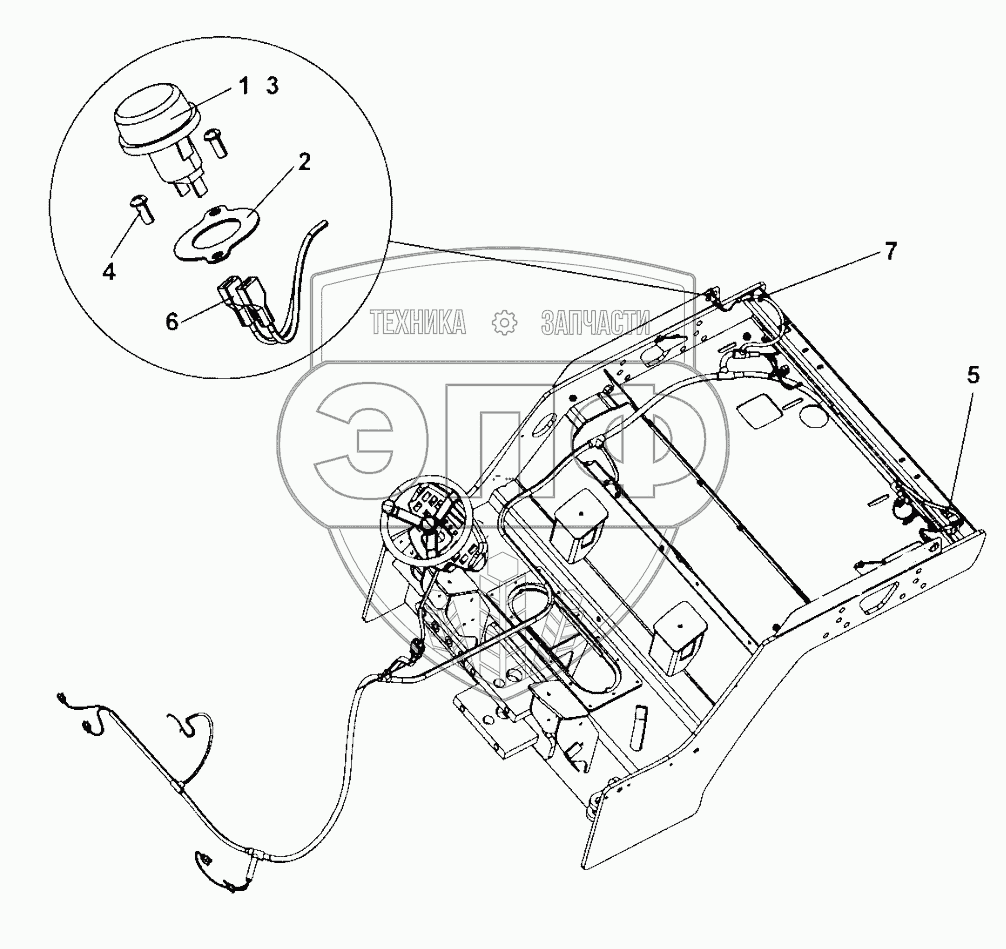 1 3
2
4
6
7
5
ТЕХНИКА ЗАПЧАСТИ
ЭПФ