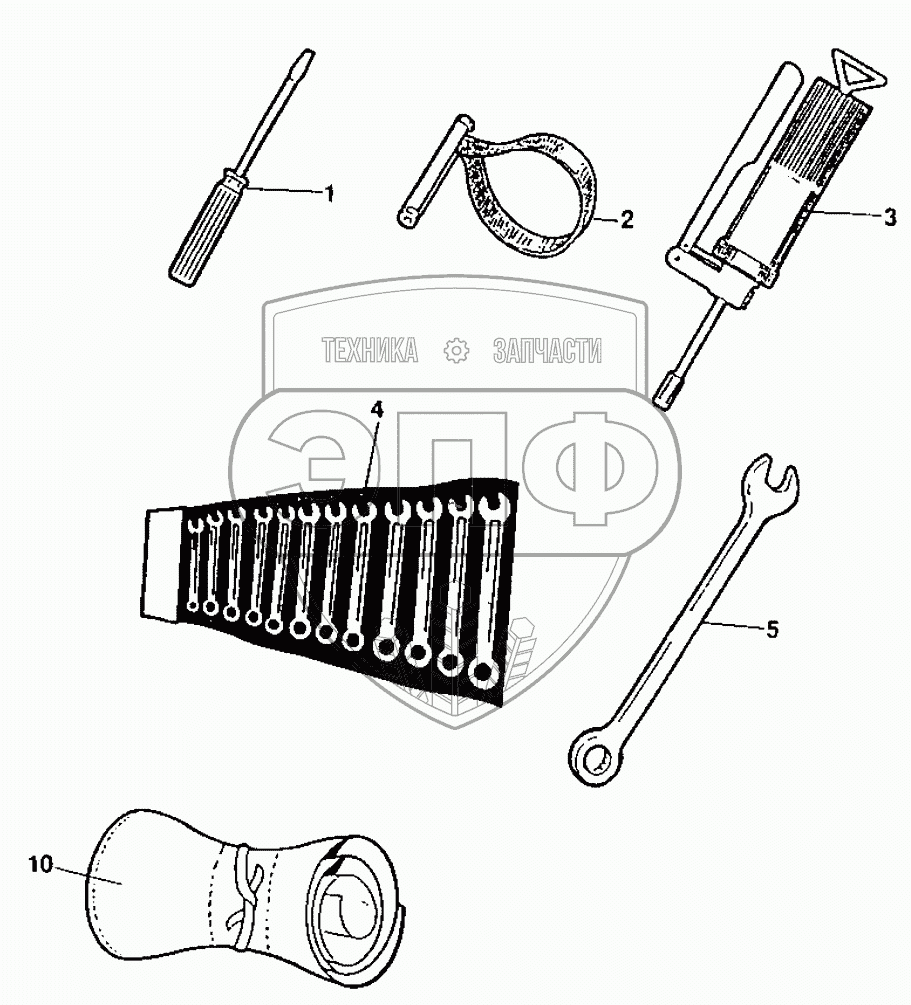 1
2
3
ТЕХНИКА ЗАПЧАСТИ
ЭПФ
4
5
10