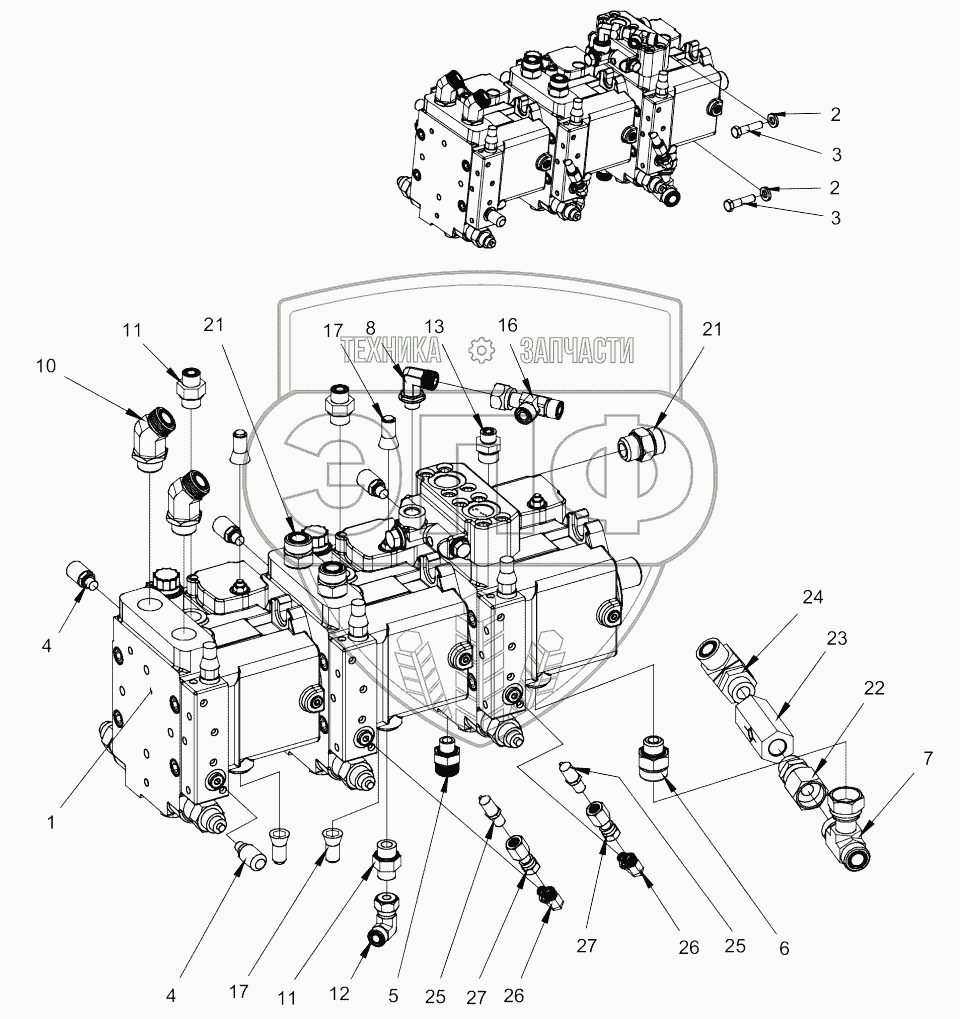 2
3
2
3
11
21
17
8
13
16
21
10
ТЕХНИКА ЗАПЧАСТИ
ЭПФ
4
24
23
22
7
1
4
17
11
12
5
25
27
26
27
26
25
6