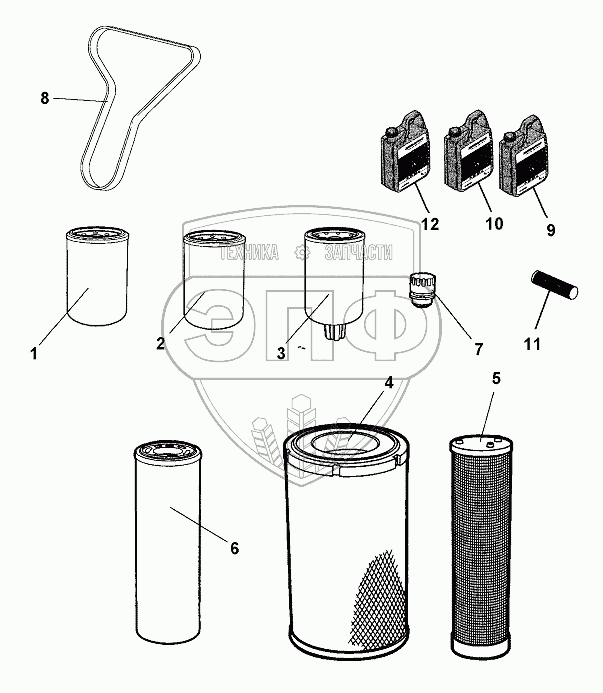 8
12
10
9
ТЕХНИКА ЗАПЧАСТИ
ЭПФ
1
2
3
7
11
4
5
6