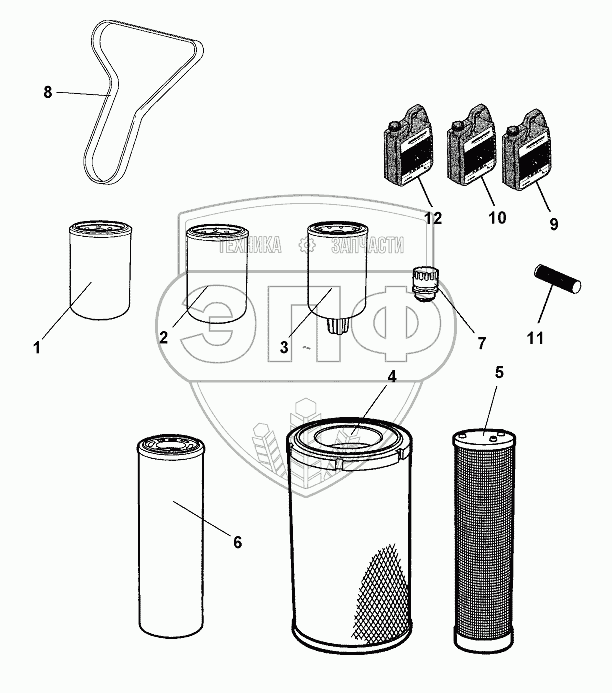 8
12
10
9
ТЕХНИКА ЗАПЧАСТИ
ЭПФ
1
2
3
7
11
4
5
6