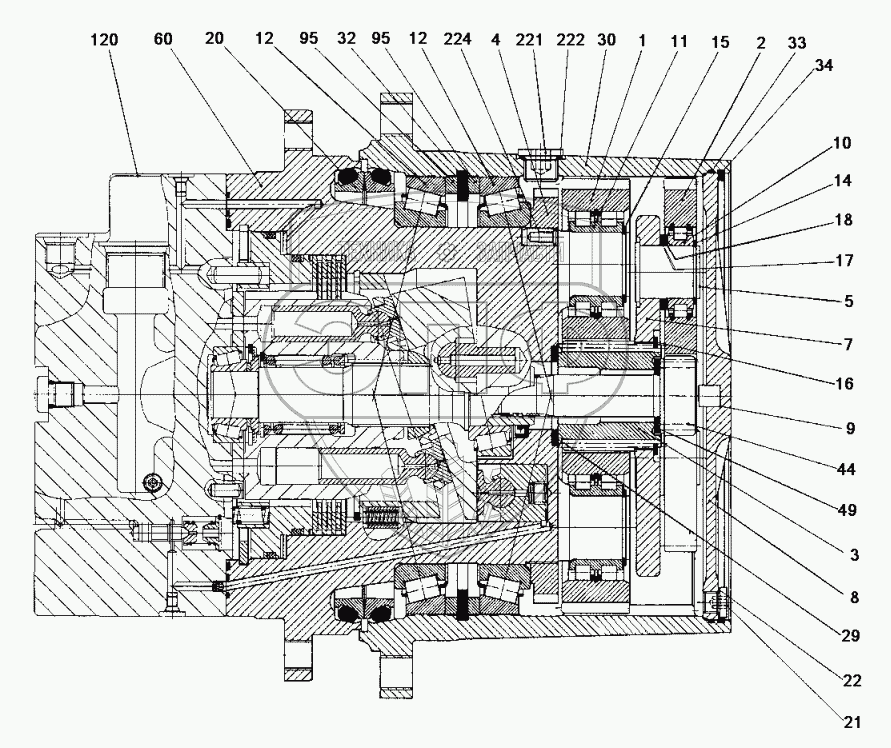 120
60
20
12
95
32
95
12
224
4
221
222
30
1
11
15
2
33
34
10
14
18
17
5
7
16
9
44
49
3
8
29
22
21