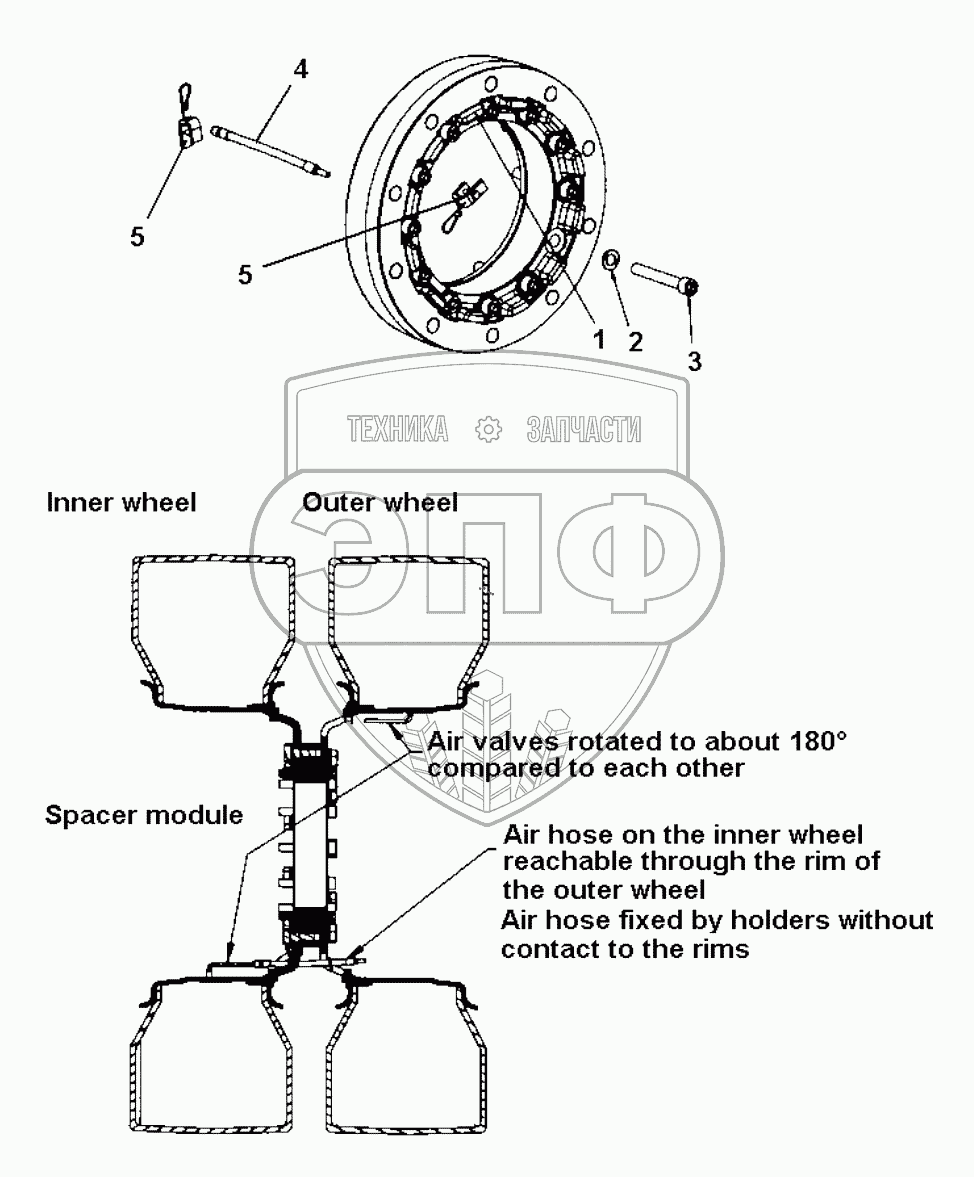 4
5
5
1
2
3
ТЕХНИКА ЗАПЧАСТИ
ЭПФ
Inner wheel
Outer wheel
Air valves rotated to about 180° compared to each other
Spacer module
Air hose on the inner wheel reachable through the rim of the outer wheel
Air hose fixed by holders without contact to the rims