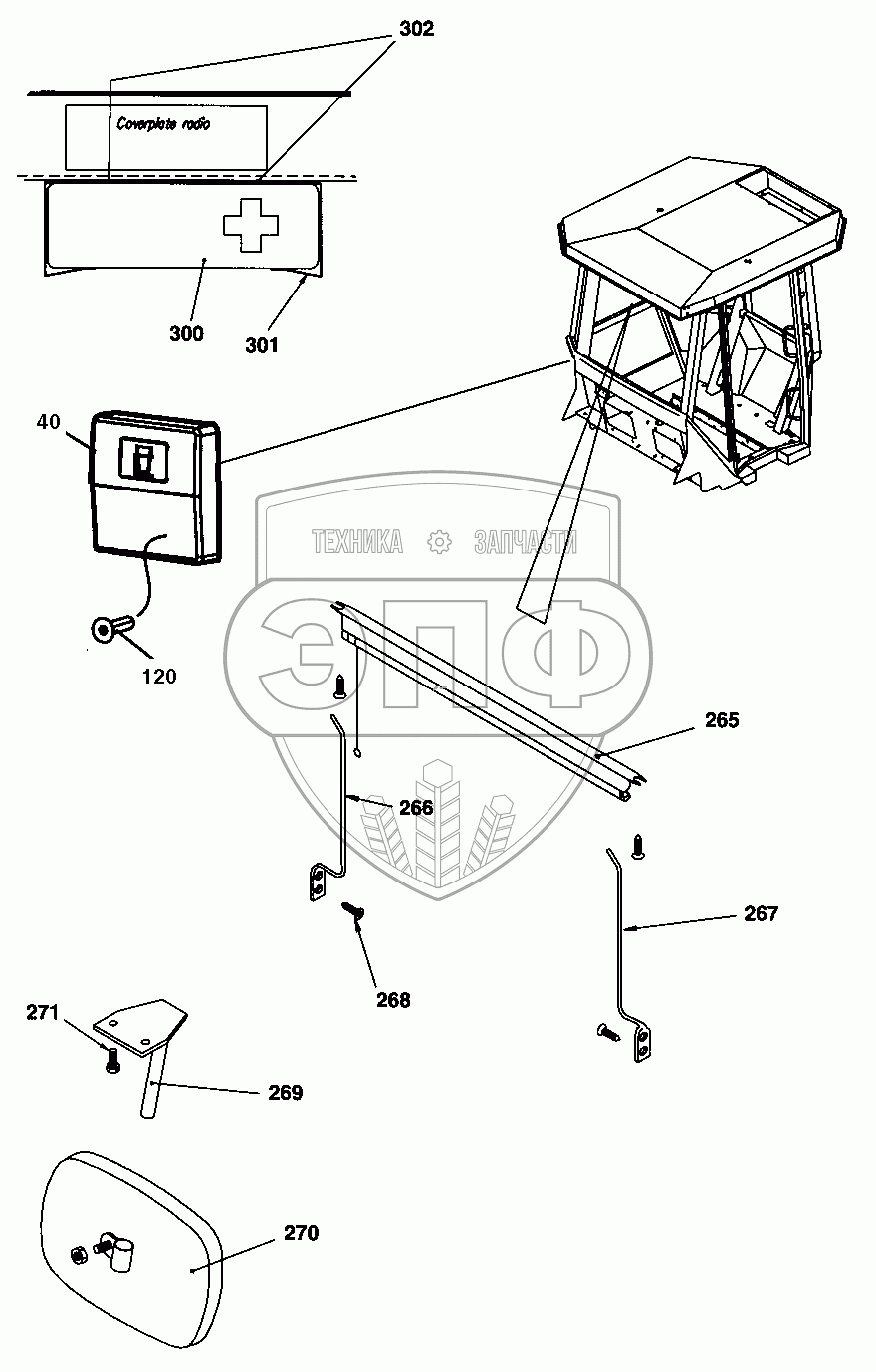 302
Coverplate radio
300
301
40
120
ТЕХНИКА ЗАПЧАСТИ
ЭПФ
265
266
267
268
271
269
270