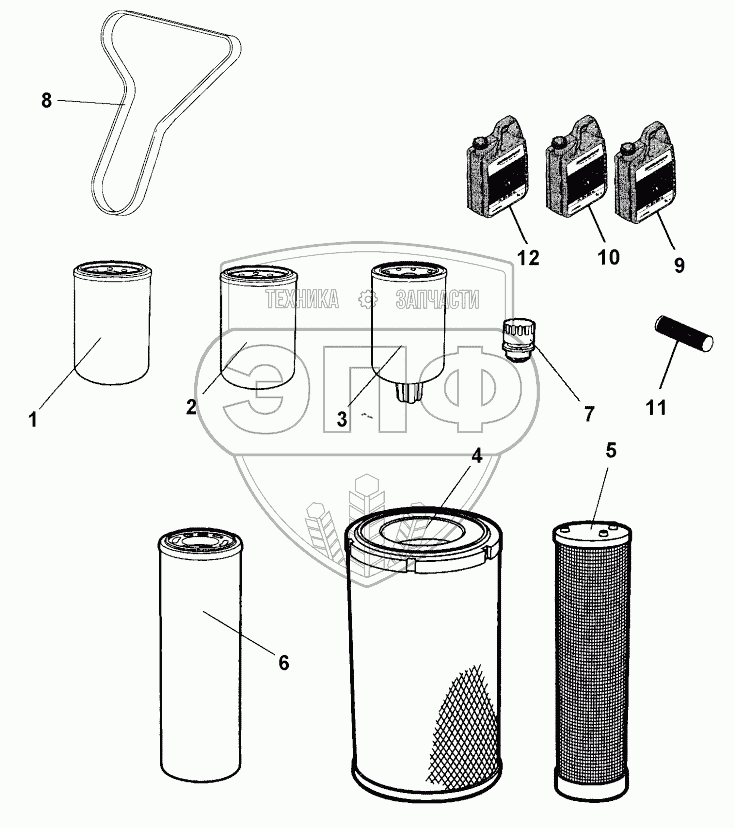 8

12
10
9

ТЕХНИКА ЗАПЧАСТИ
ЭПФ

1
2
3
7
11

4
5

6