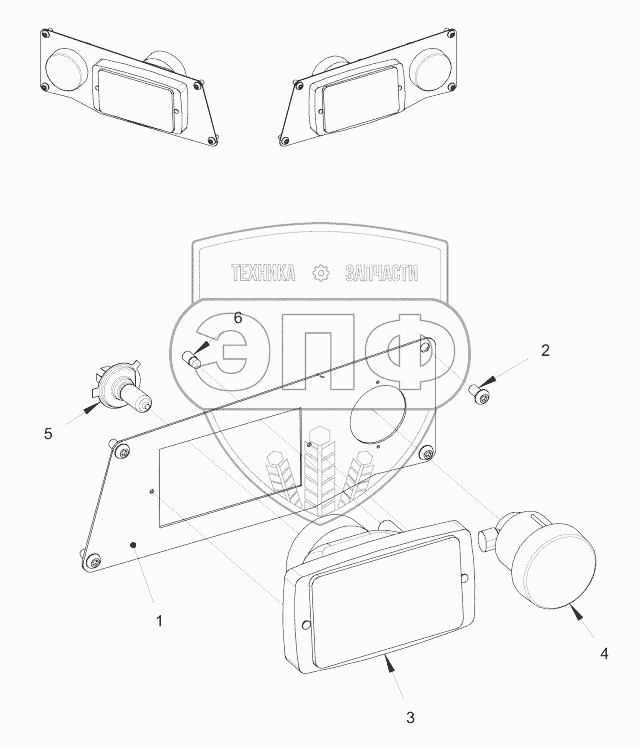 ТЕХНИКА ЗАПЧАСТИ
ЭПФ
6
2
5
1
4
3