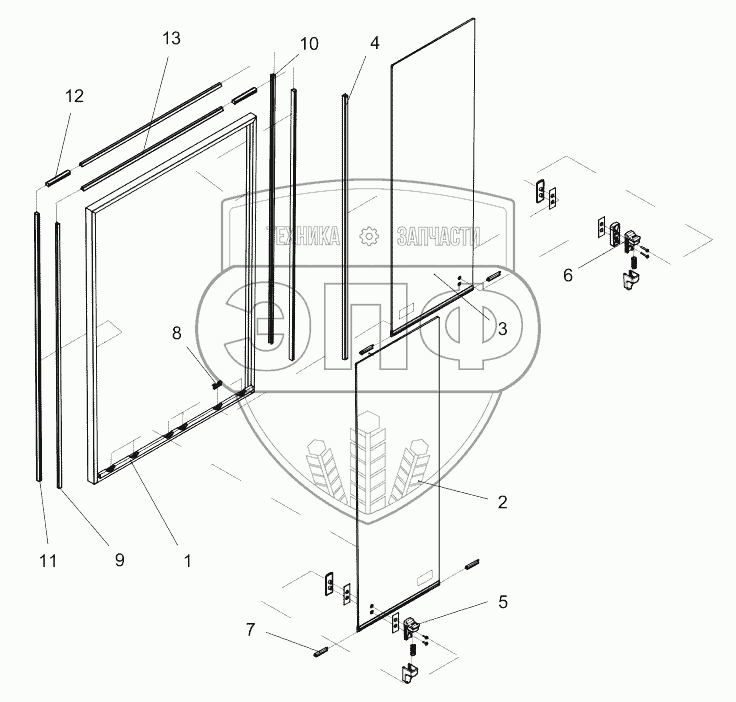 13
10
4
12
ТЕХНИКА ЗАПЧАСТИ
ЭПФ
6
3
8
2
11
9
1
5
7